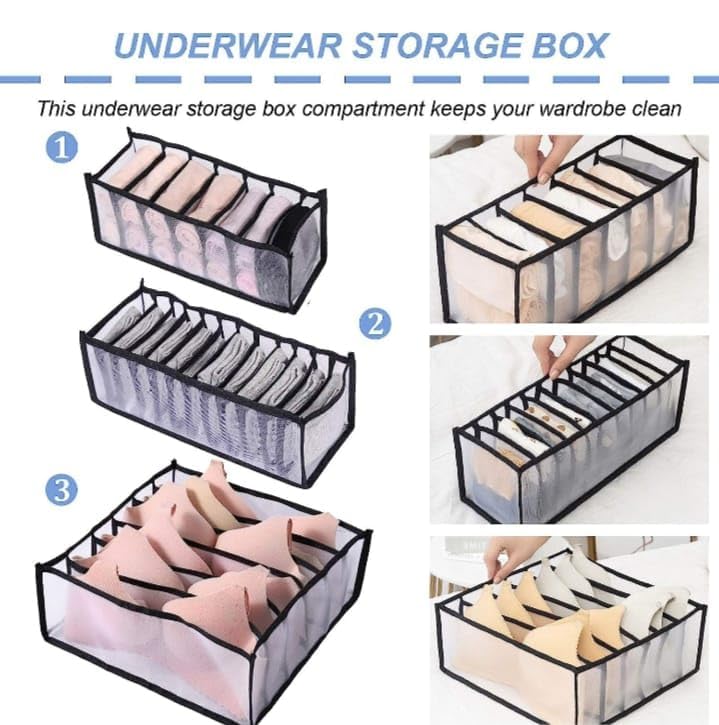 UNDERWEAR STORAGE BOX

This underwear storage box compartment keeps your wardrobe clean

1

2

3