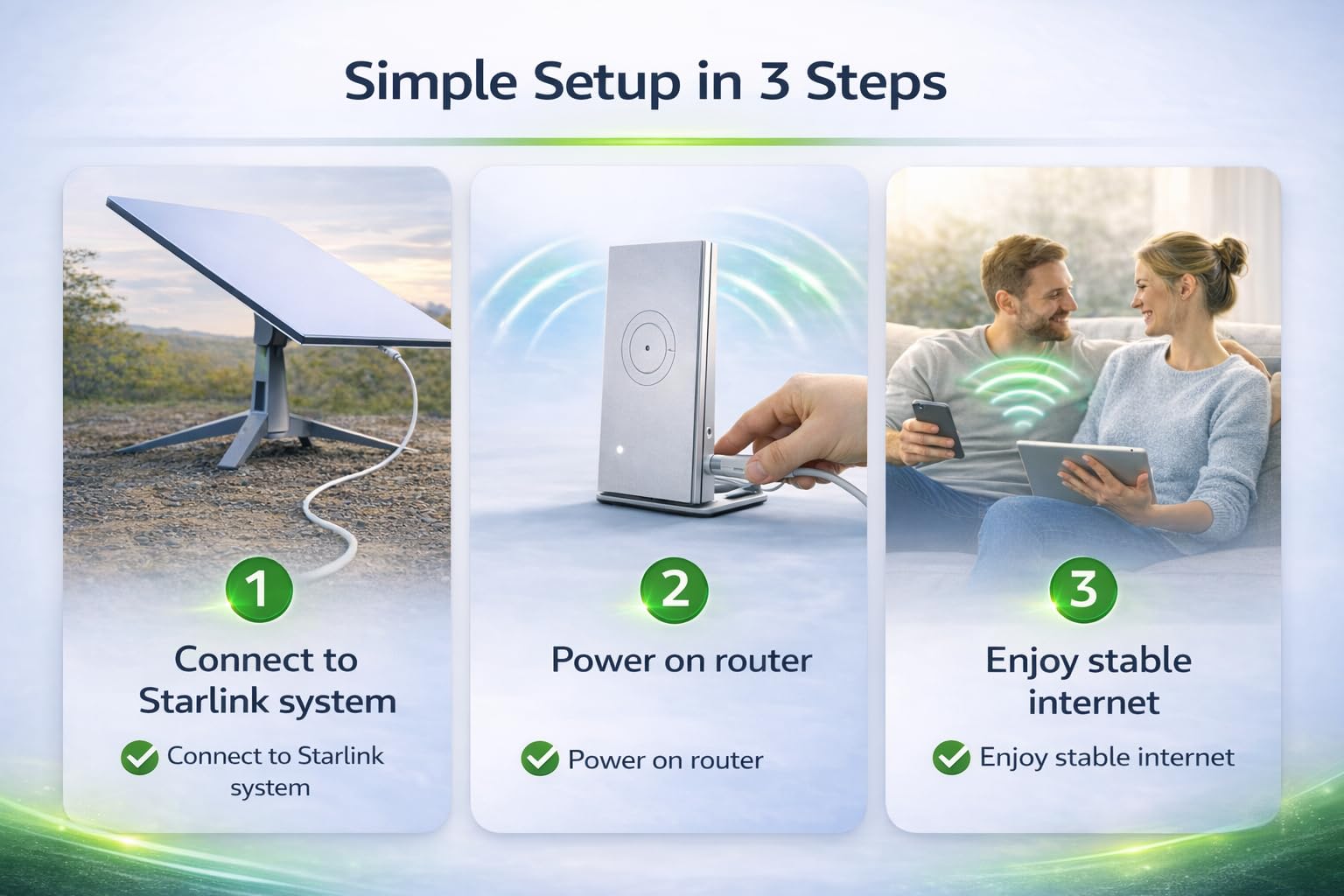 Simple Setup in 3 Steps

1

Connect to Starlink system

Connect to Starlink system

2

Power on router

Power on router

3

Enjoy stable internet

Enjoy stable internet