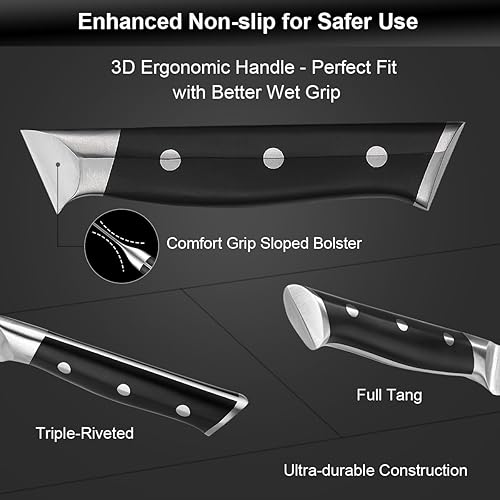 Enhanced Non-slip for Safer Use

3D Ergonomic Handle - Perfect Fit with Better Wet Grip

Comfort Grip Sloped Bolster

Full Tang

Triple-Riveted

Ultra-durable Construction