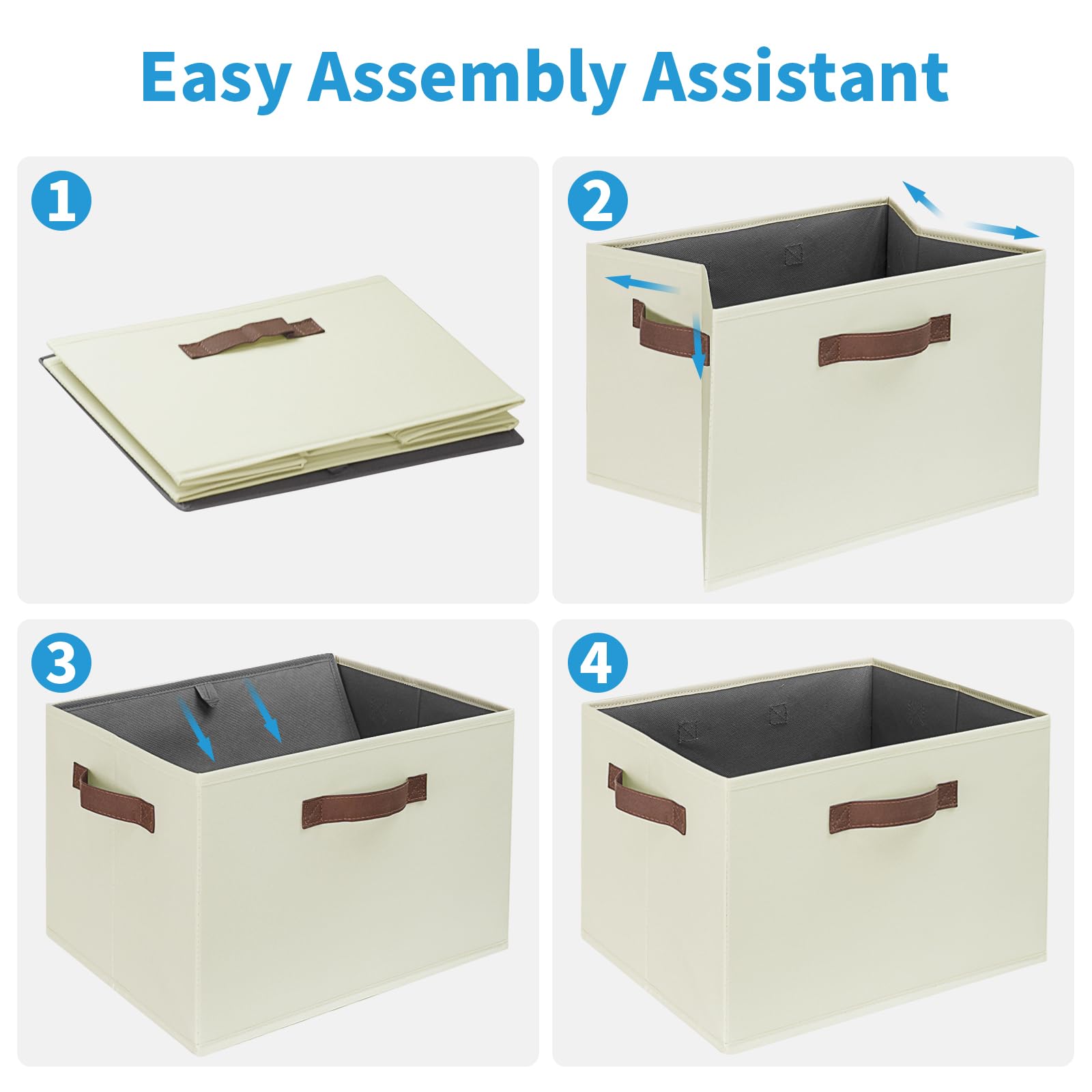 Easy Assembly Assistant

1

2

3

4