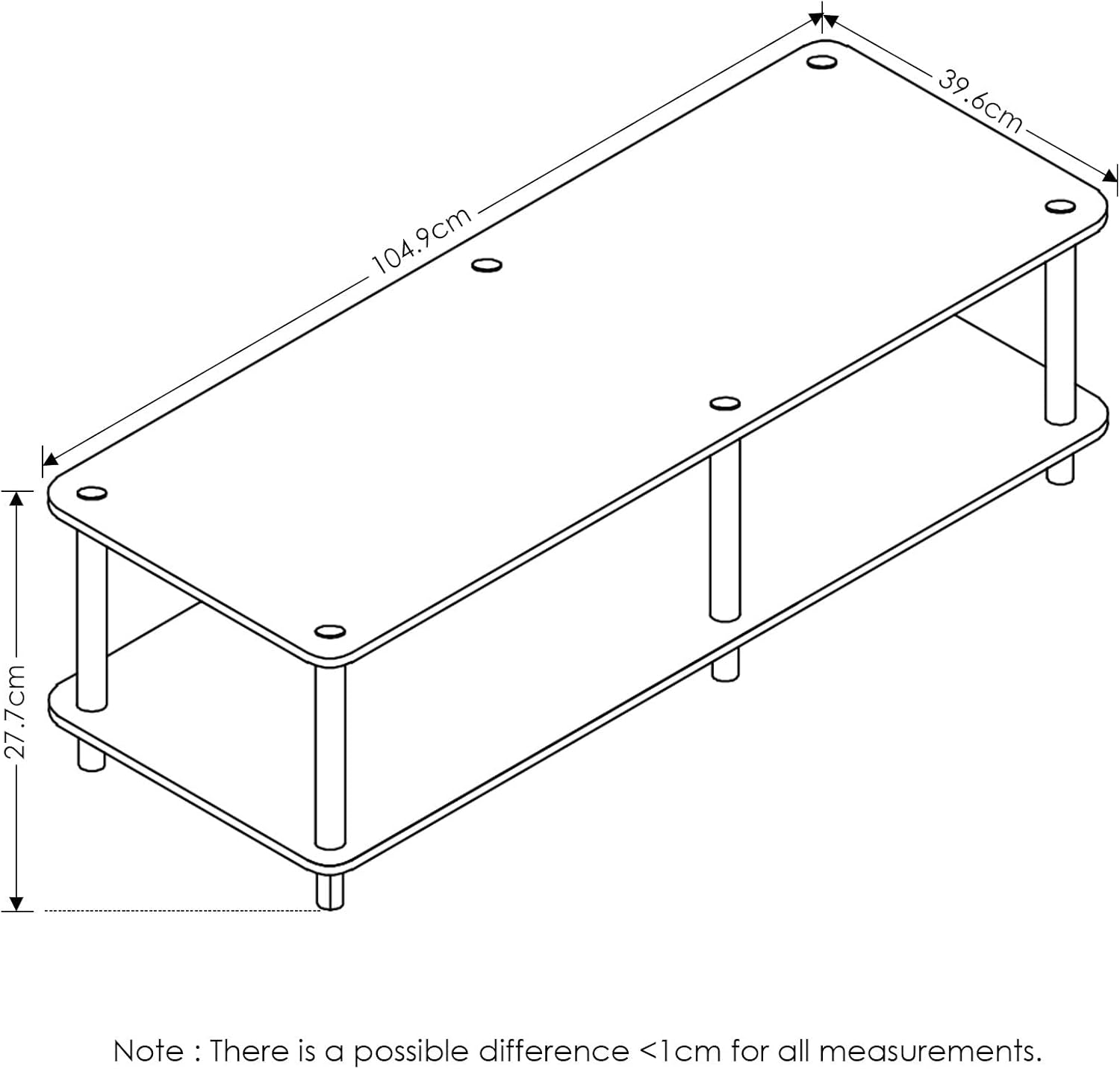 39.6cm

104.9cm

27.7cm

Note : There is a possible difference <1cm for all measurements.