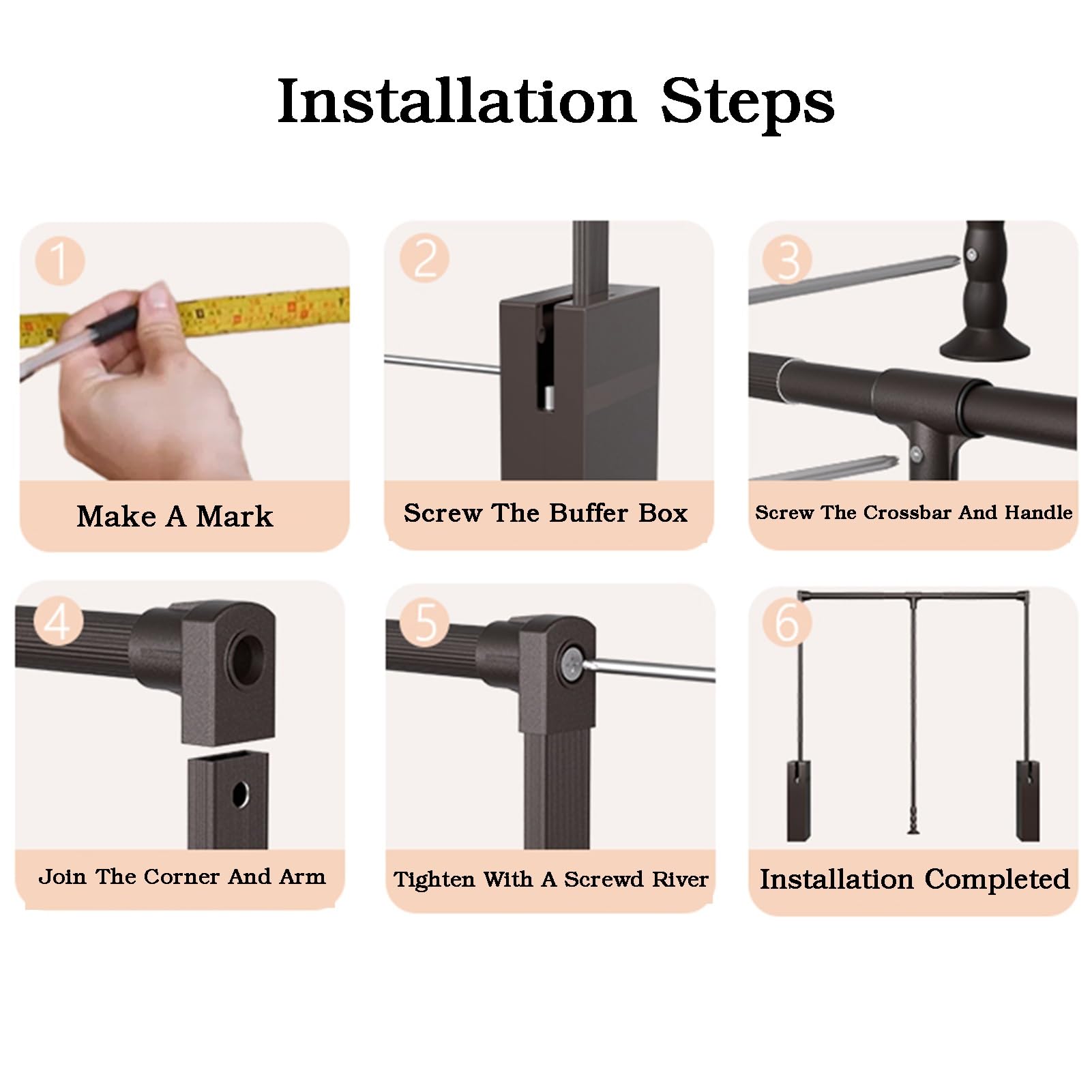 Installation Steps

1

Make A Mark

2

Screw The Buffer Box

3

Screw The Crossbar And Handle

4

Join The Corner And Arm

5

Tighten With A Screwd River

6

Installation Completed