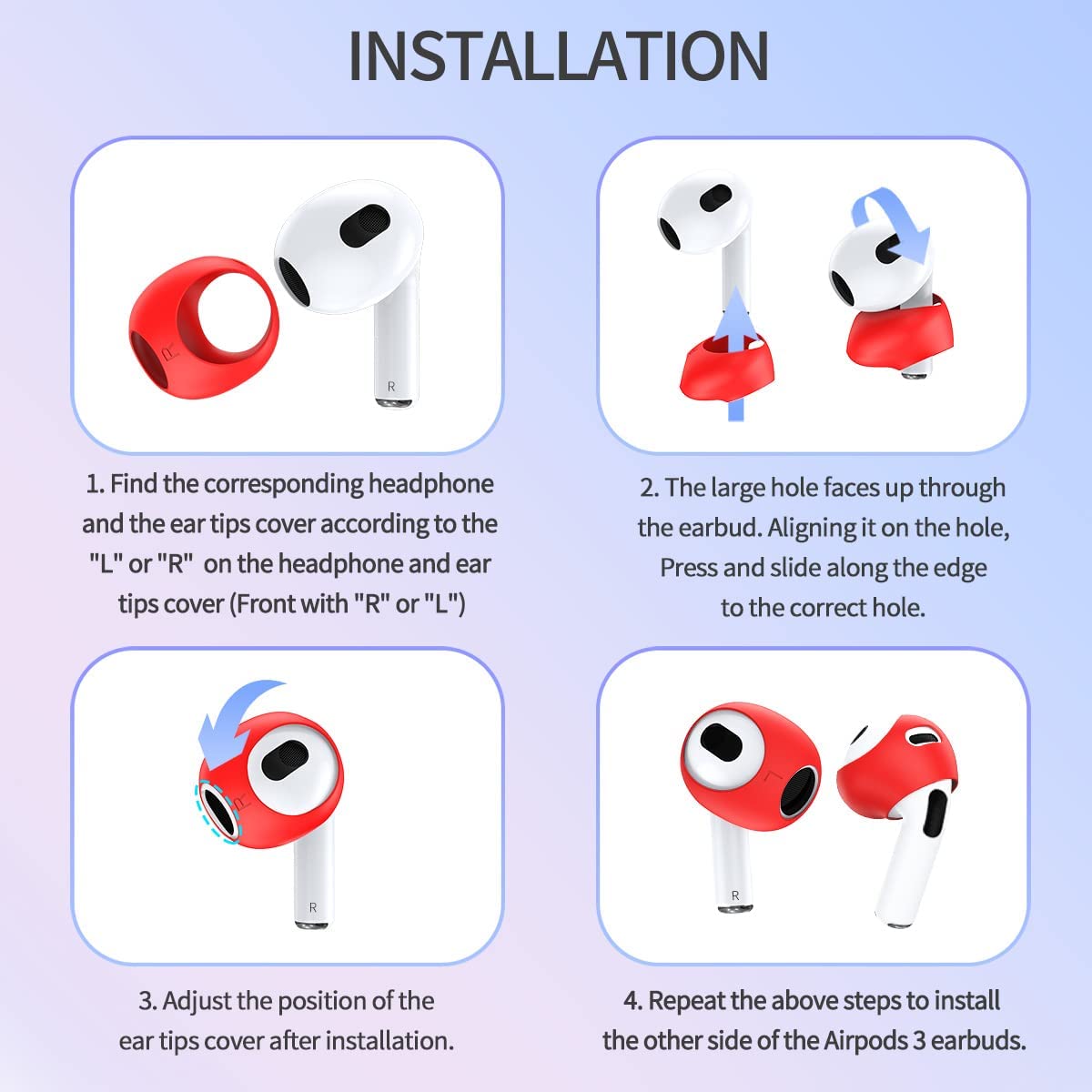 INSTALLATION

R

R

1. Find the corresponding headphone and the ear tips cover according to the "L" or "R" on the headphone and ear tips cover (Front with "R" or "L")

2. The large hole faces up through the earbud. Aligning it on the hole, Press and slide along the edge to the correct hole.

R

R

L

R

3. Adjust the position of the ear tips cover after installation.

4. Repeat the above steps to install the other side of the Airpods 3 earbuds.