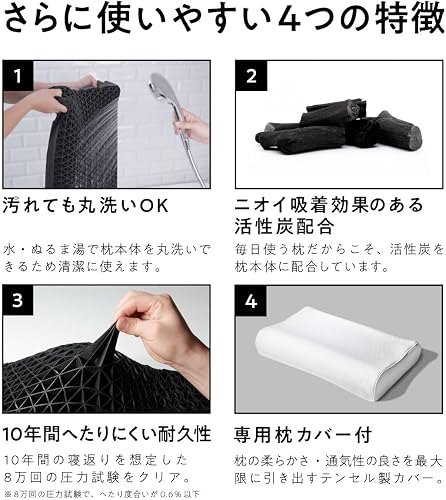 さらに使いやすい4つの特徴

1

汚れても丸洗いOK

水・ぬるま湯で枕本体を丸洗いできるため清潔に使えます。

2

ニオイ吸着効果のある活性炭配合

毎日使う枕だからこそ、活性炭を枕本体に配合しています。

3

10年間へたりにくい耐久性

10年間の寝返りを想定した8万回の圧力試験をクリア。

※8万回の圧力試験で、へたり度合いが0.6%以下

4

専用枕カバー付

枕の柔らかさ・通気性の良さを最大限に引き出すテンセル製カバー。