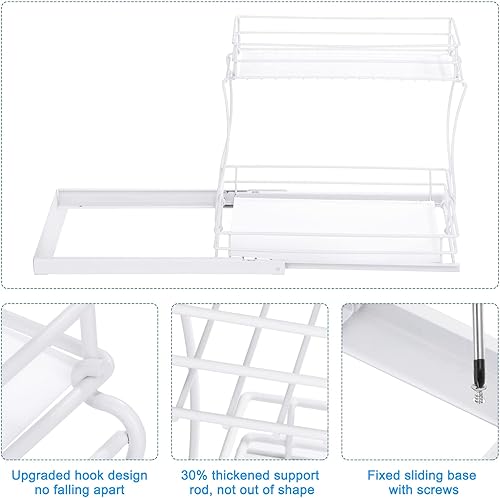 Upgraded hook design no falling apart

30% thickened support rod, not out of shape

Fixed sliding base with screws