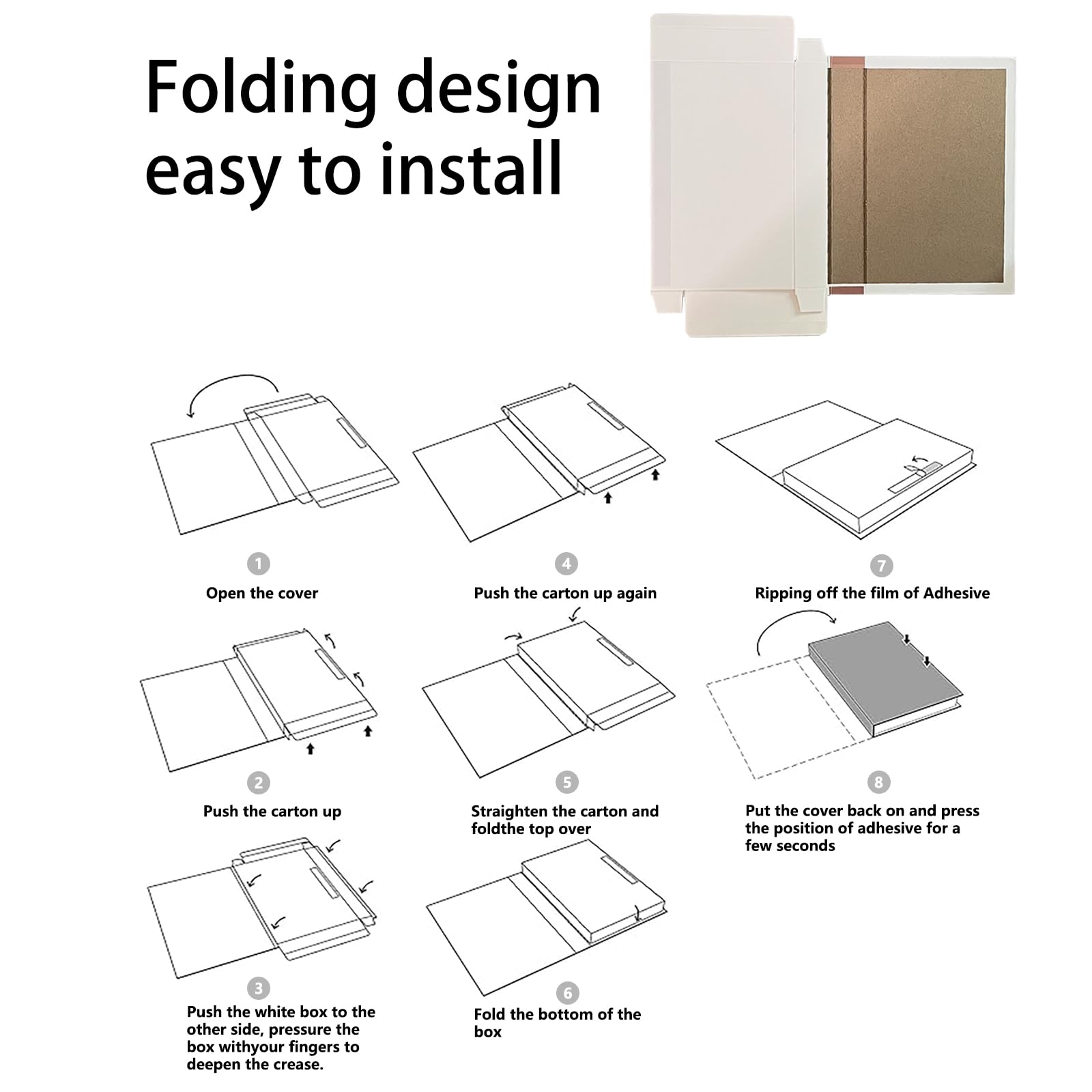 Folding design easy to install

1
Open the cover

2
Push the carton up

3
Push the white box to the other side, pressure the box withyour fingers to deepen the crease.

4
Push the carton up again

5
Straighten the carton and foldthe top over

6
Fold the bottom of the box

7
Ripping off the film of Adhesive

8
Put the cover back on and press the position of adhesive for a few seconds