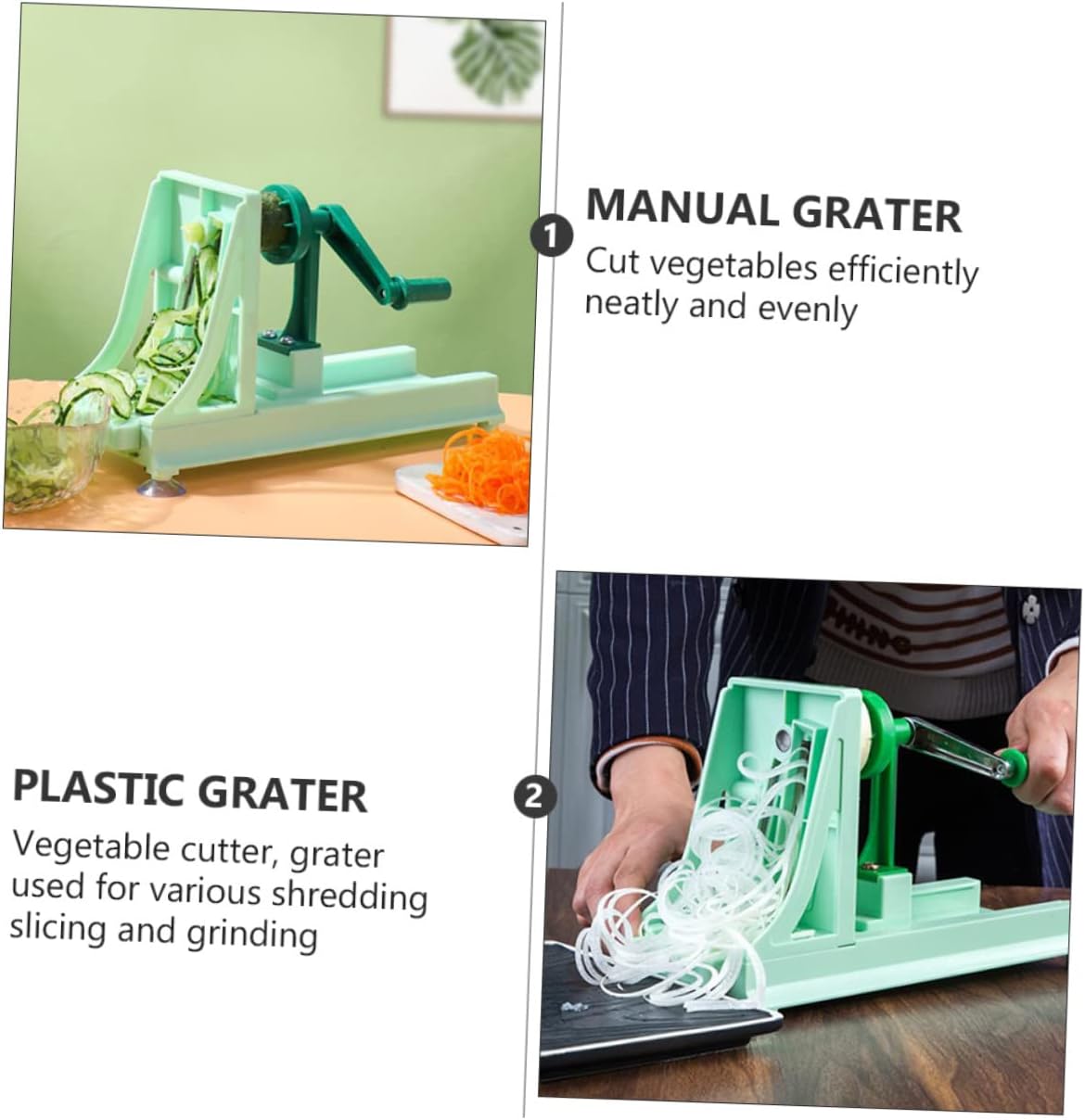 1

MANUAL GRATER

Cut vegetables efficiently neatly and evenly

PLASTIC GRATER

Vegetable cutter, grater used for various shredding slicing and grinding

2