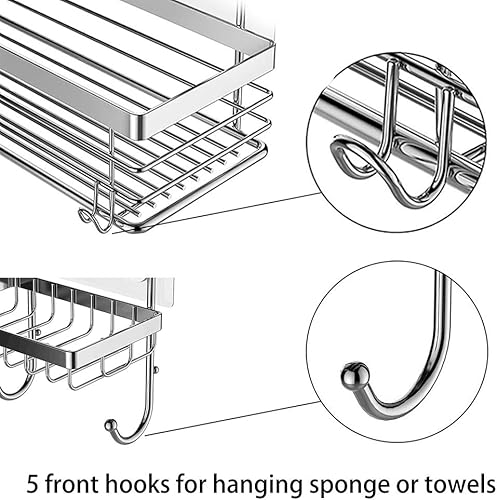 5 front hooks for hanging sponge or towels