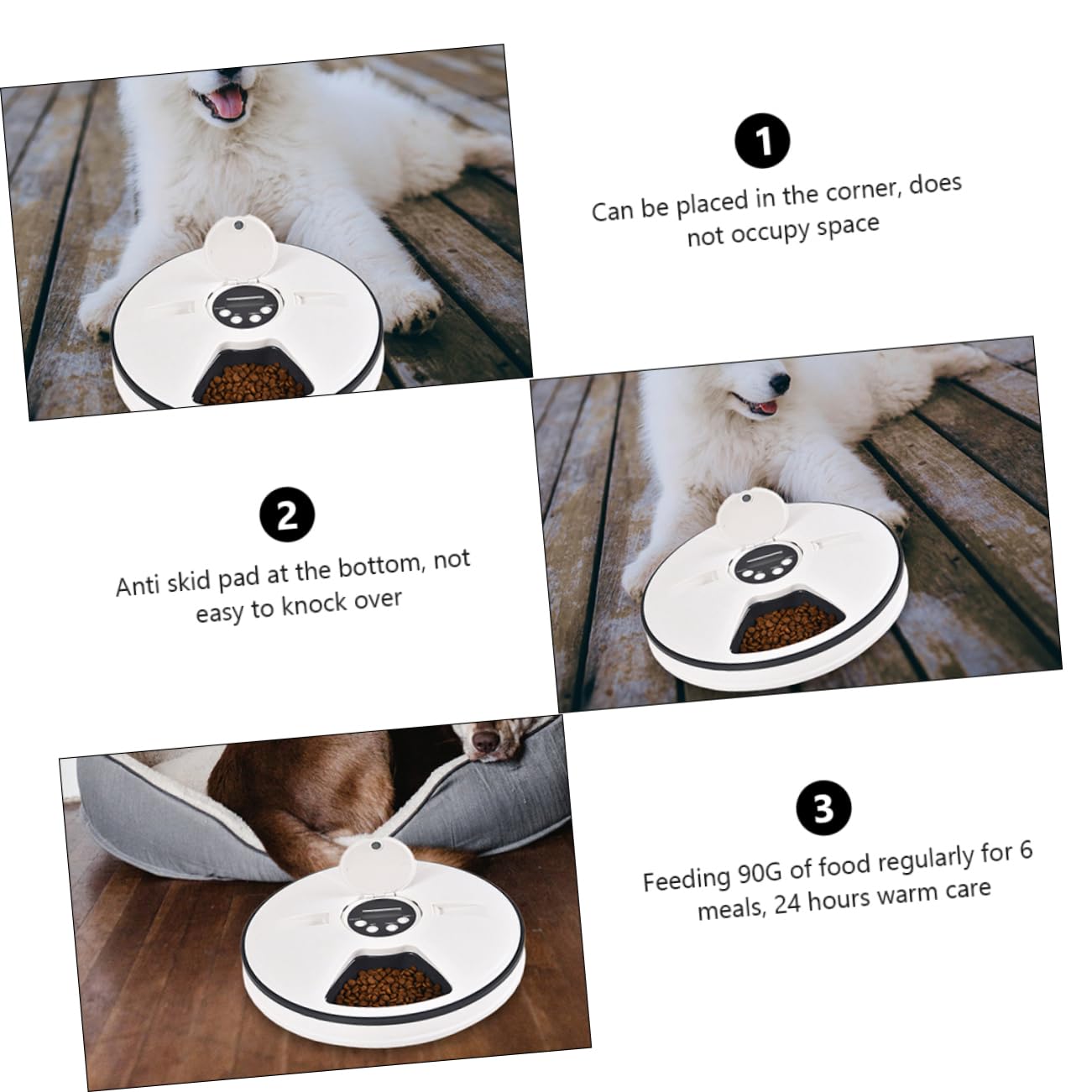 1

Can be placed in the corner, does not occupy space

2

Anti skid pad at the bottom, not easy to knock over

3

Feeding 90G of food regularly for 6 meals, 24 hours warm care