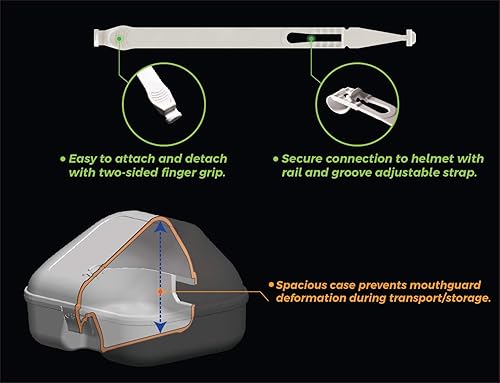 • Easy to attach and detach with two-sided finger grip.

• Secure connection to helmet with rail and groove adjustable strap.

• Spacious case prevents mouthguard deformation during transport/storage.