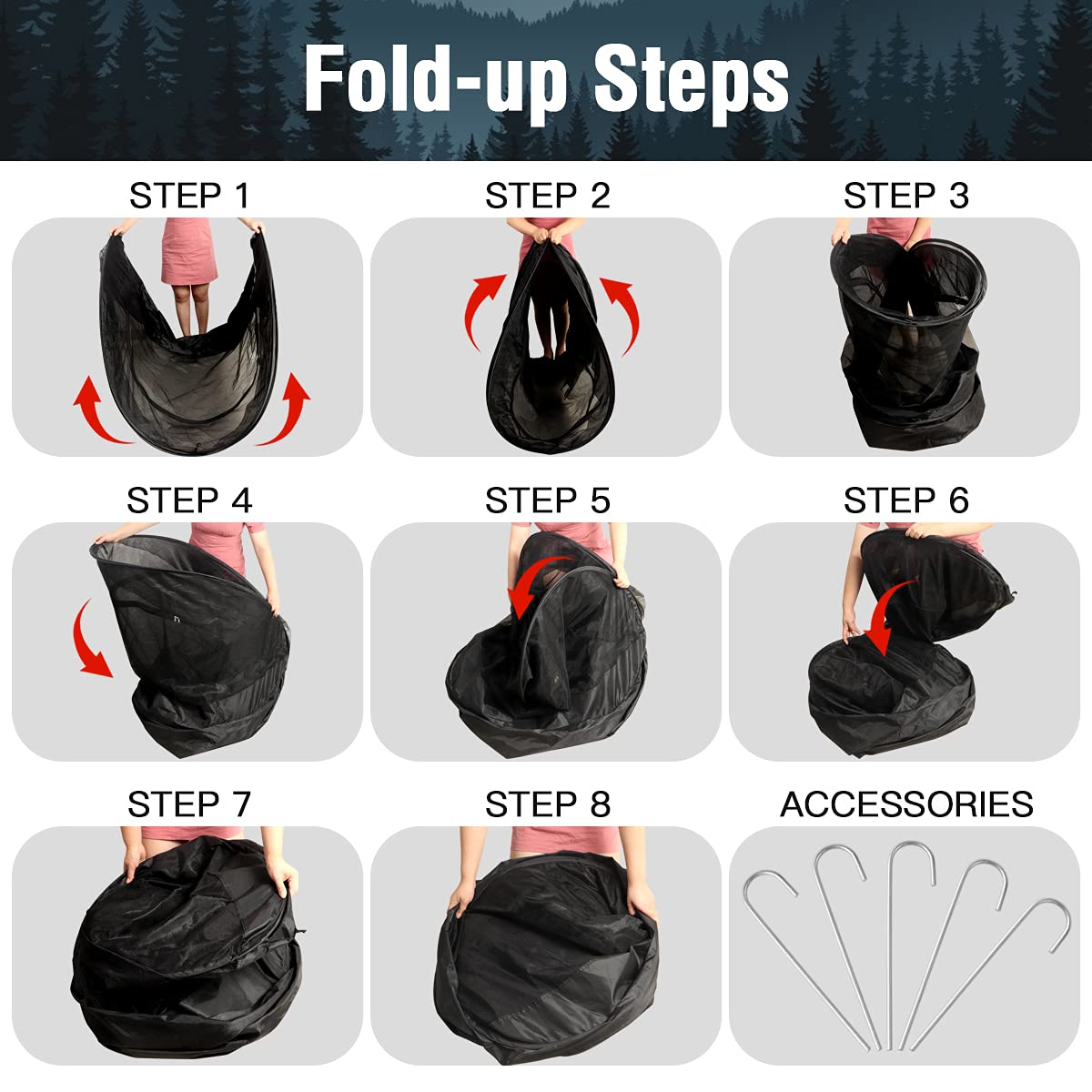 Fold-up Steps

STEP 1

STEP 2

STEP 3

STEP 4

STEP 5

STEP 6

STEP 7

STEP 8

ACCESSORIES