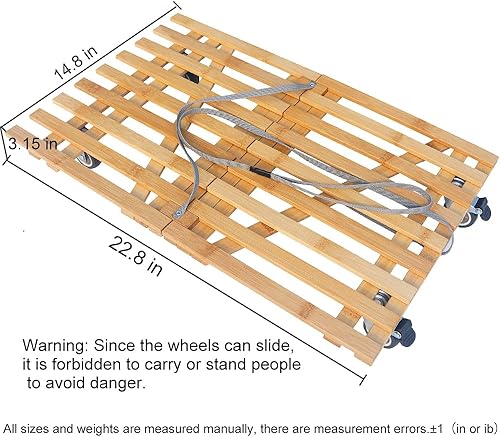 14.8 in

3.15 in

22.8 in

Warning: Since the wheels can slide, it is forbidden to carry or stand people to avoid danger.

All sizes and weights are measured manually, there are measurement errors.±1 (in or ib)