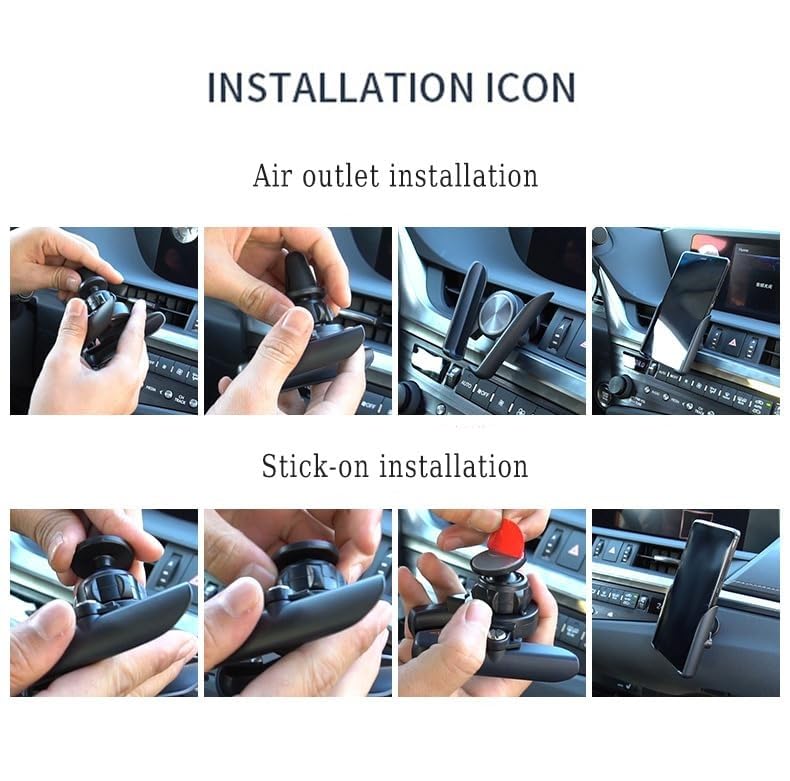 INSTALLATION ICON

Air outlet installation

Stick-on installation