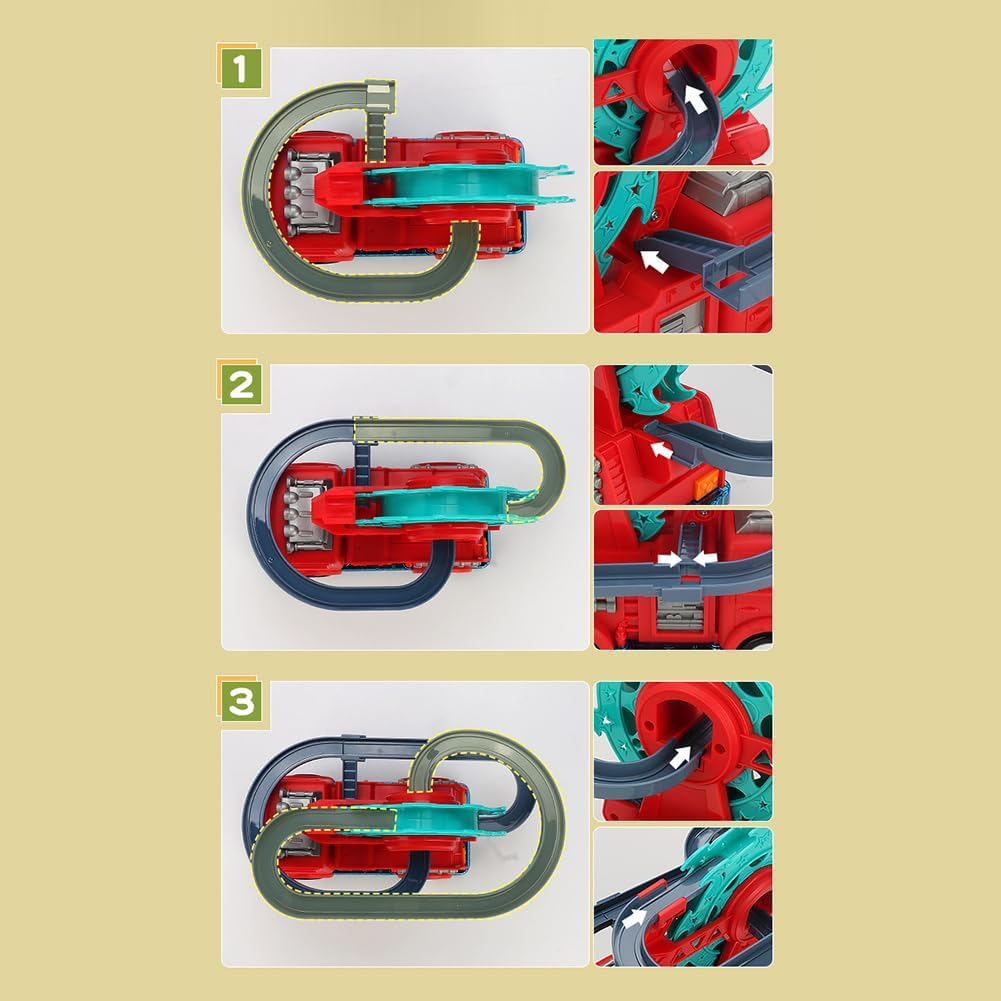 1

2

3