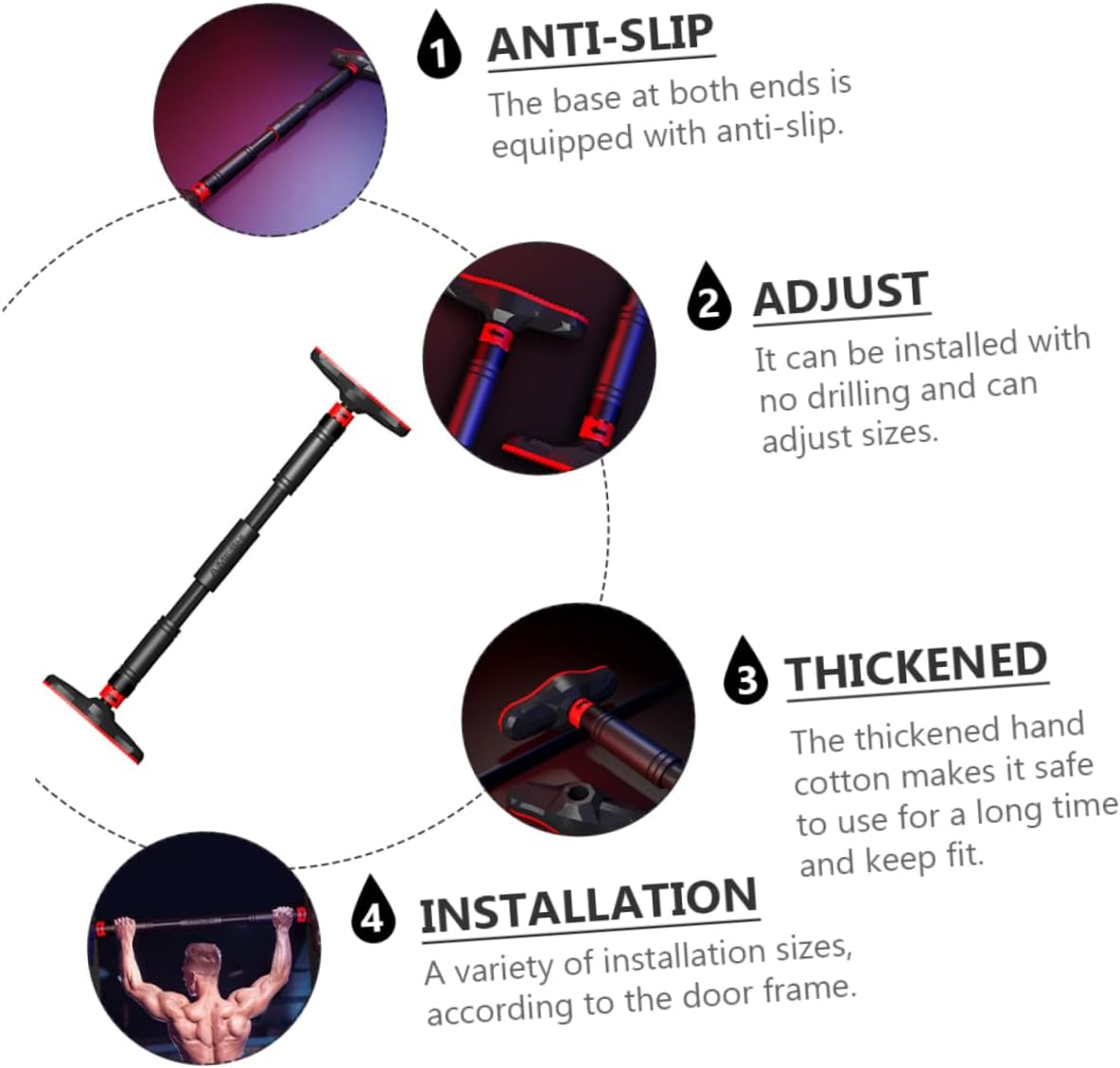 1 ANTI-SLIP
The base at both ends is equipped with anti-slip.

2 ADJUST
It can be installed with no drilling and can adjust sizes.

3 THICKENED
The thickened hand cotton makes it safe to use for a long time and keep fit.

4 INSTALLATION
A variety of installation sizes, according to the door frame.