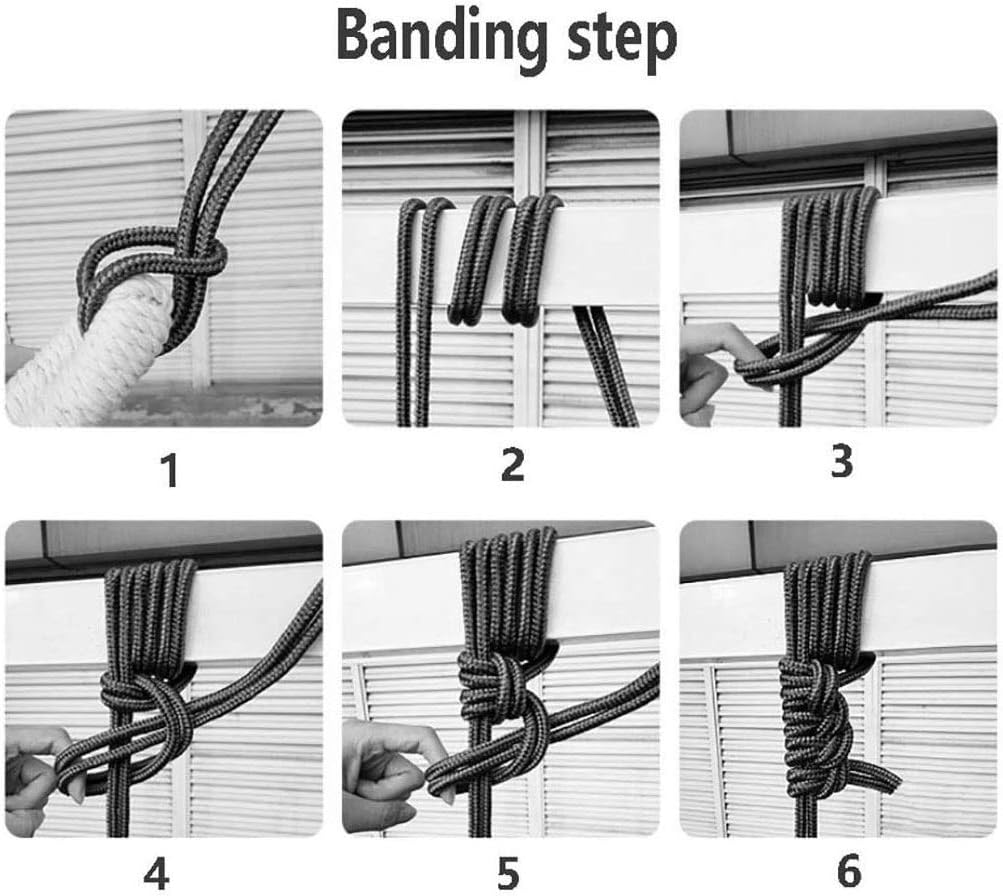 Banding step

1

2

3

4

5

6