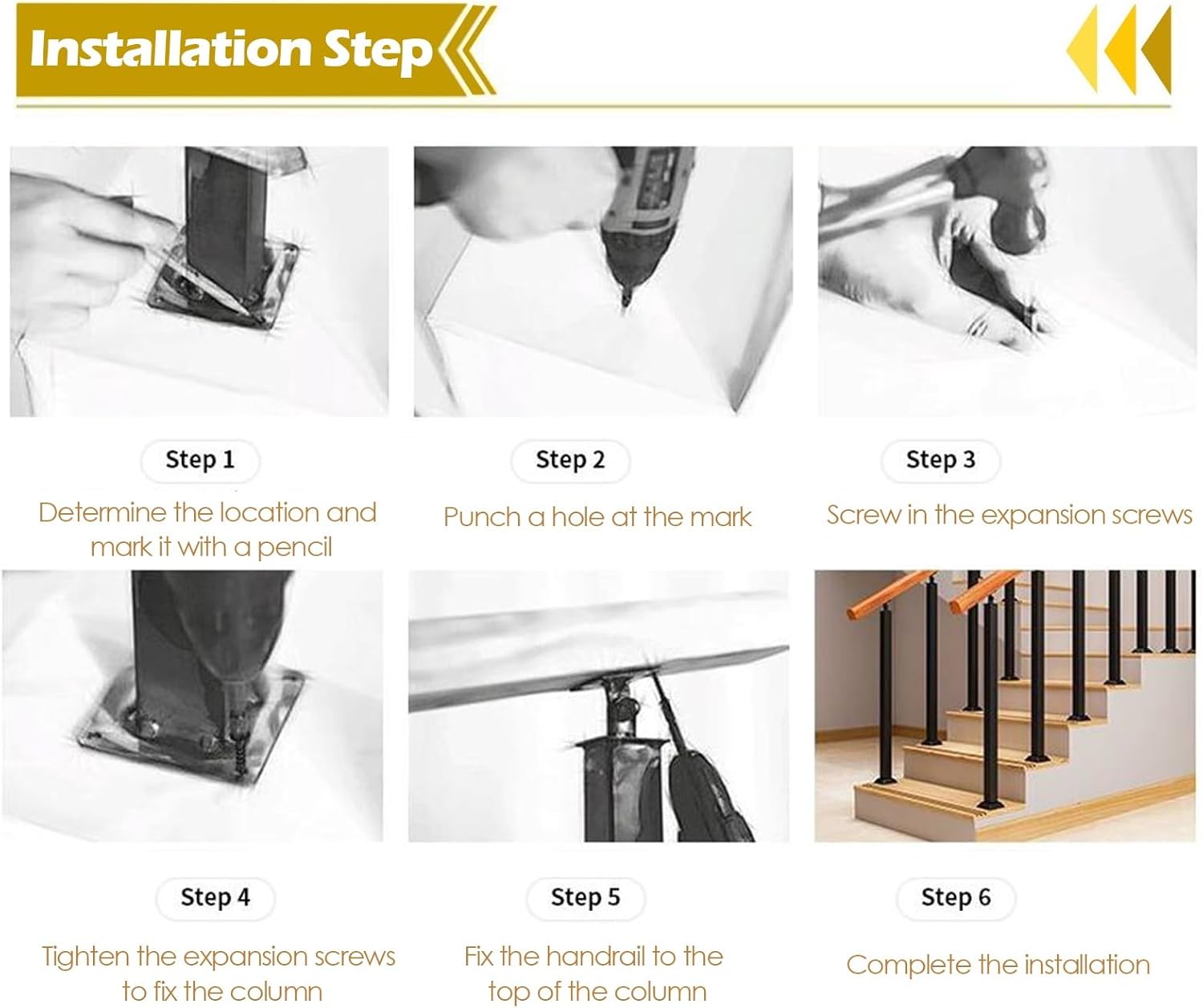 Installation Step

Step 1
Determine the location and mark it with a pencil

Step 2
Punch a hole at the mark

Step 3
Screw in the expansion screws

Step 4
Tighten the expansion screws to fix the column

Step 5
Fix the handrail to the top of the column

Step 6
Complete the installation