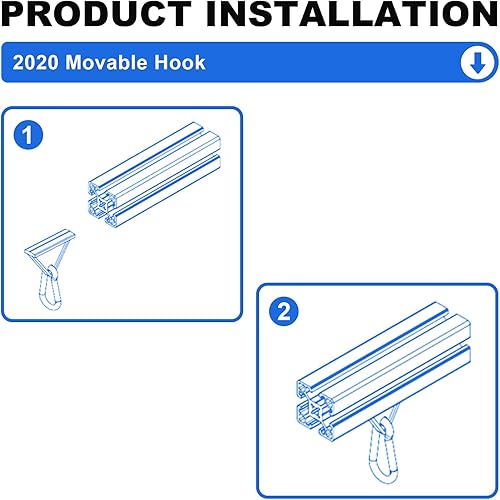 PRODUCT INSTALLATION

2020 Movable Hook

1

2