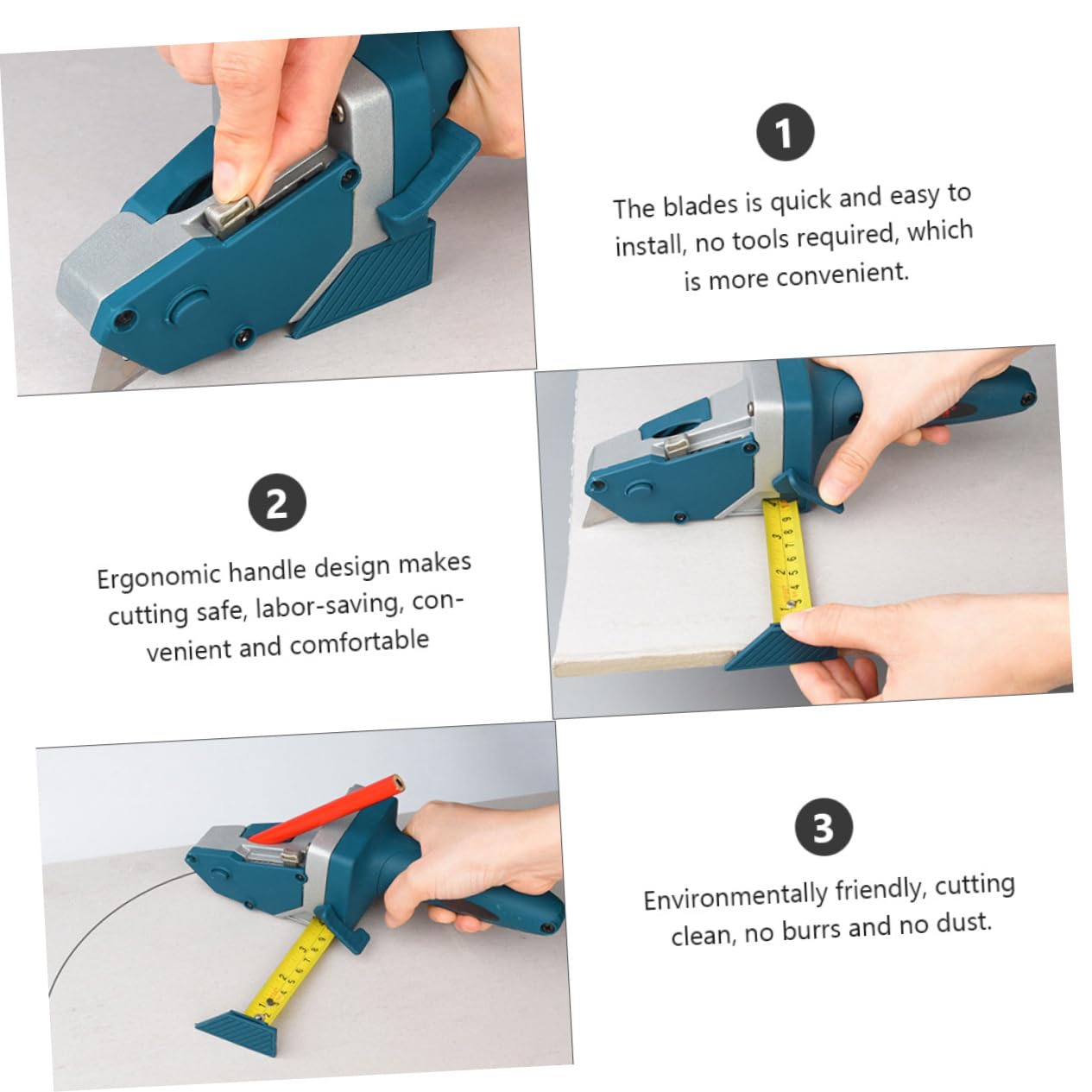 1

The blades is quick and easy to install, no tools required, which is more convenient.

2

Ergonomic handle design makes cutting safe, labor-saving, convenient and comfortable

3

Environmentally friendly, cutting clean, no burrs and no dust.