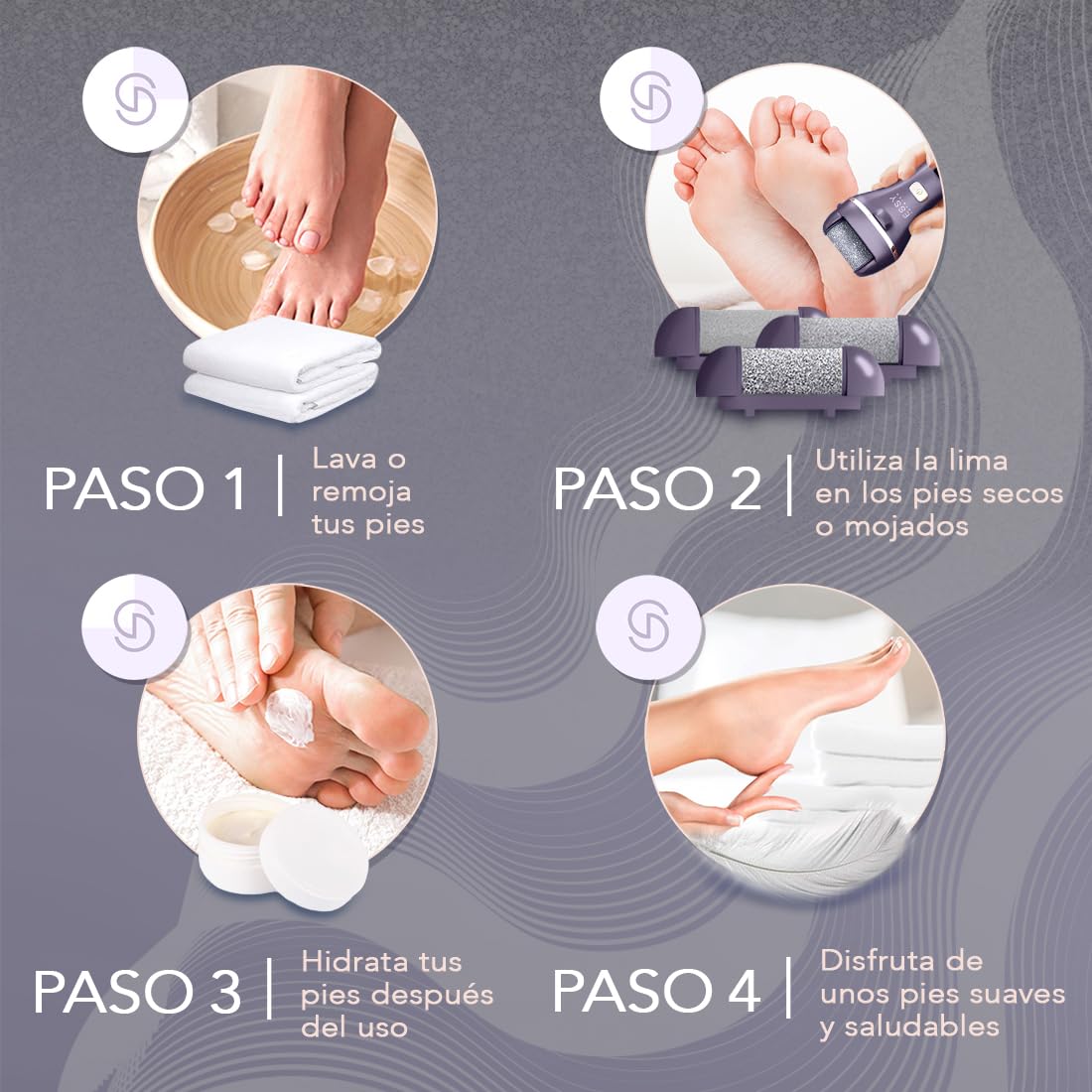 PASO 1 | Lava o remoja tus pies

PASO 2 | Utiliza la lima en los pies secos o mojados

PASO 3 | Hidrata tus pies después del uso

PASO 4 | Disfruta de unos pies suaves y saludables