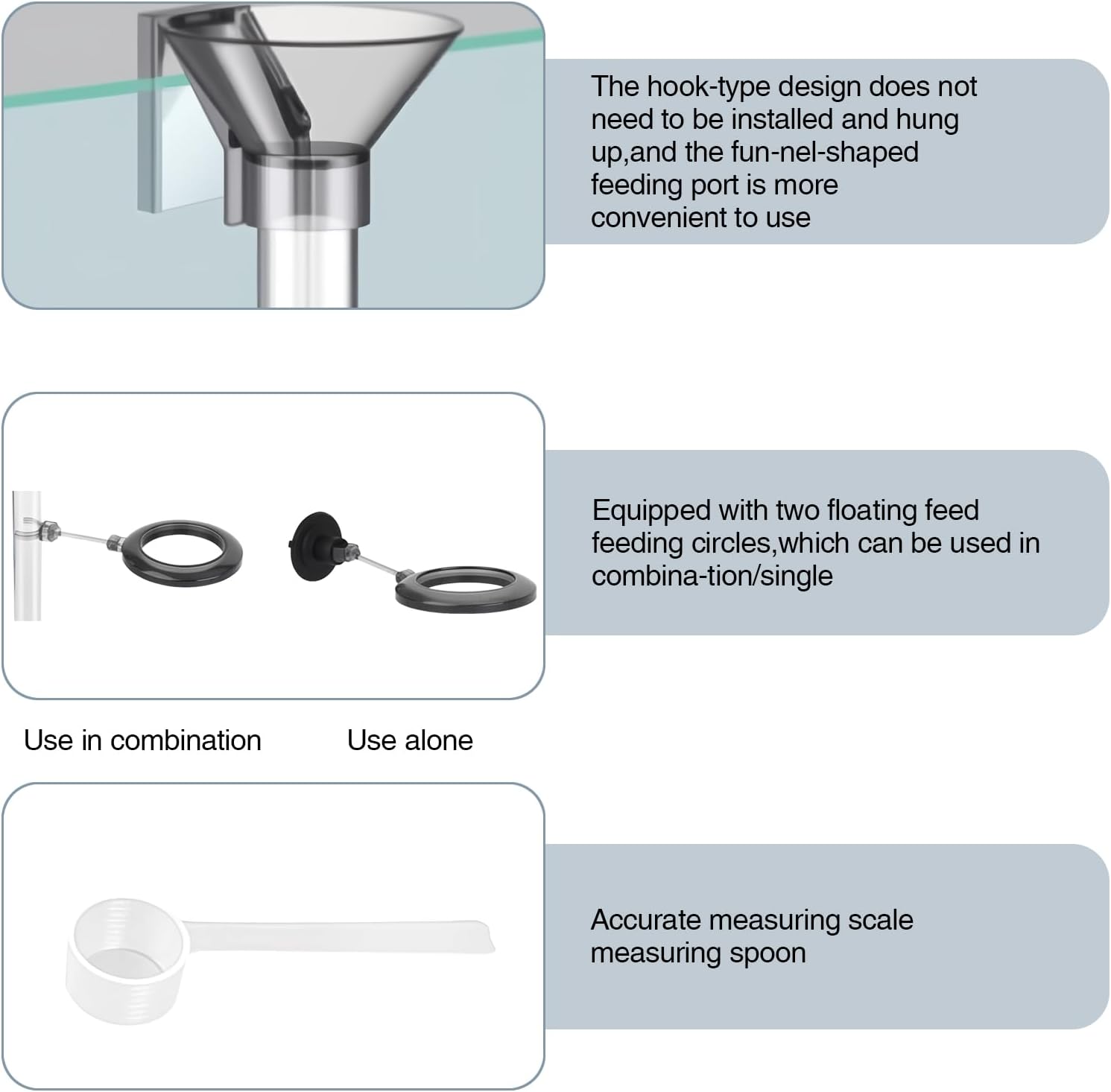 The hook-type design does not need to be installed and hung up,and the fun-nel-shaped feeding port is more convenient to use

Equipped with two floating feed feeding circles,which can be used in combina-tion/single

Use in combination

Use alone

Accurate measuring scale measuring spoon