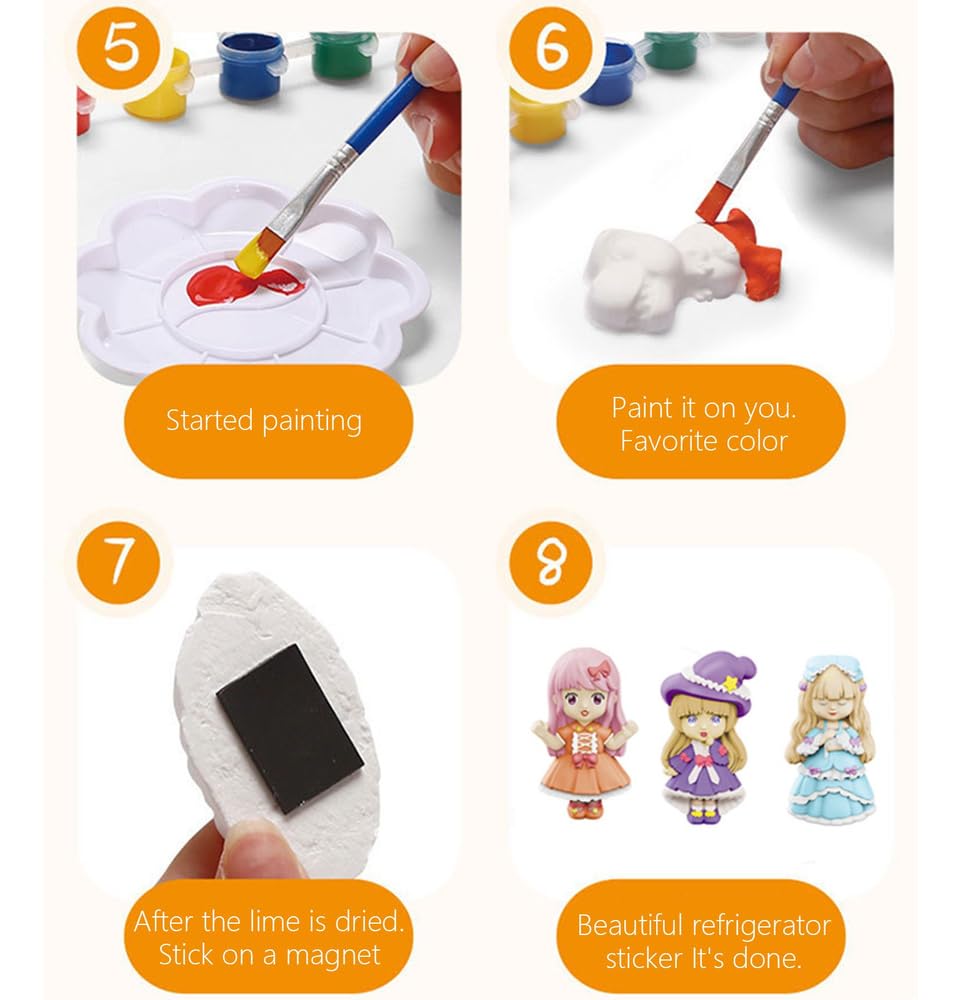 5

Started painting

6

Paint it on you.
Favorite color

7

After the lime is dried.
Stick on a magnet

8

Beautiful refrigerator
sticker It's done.