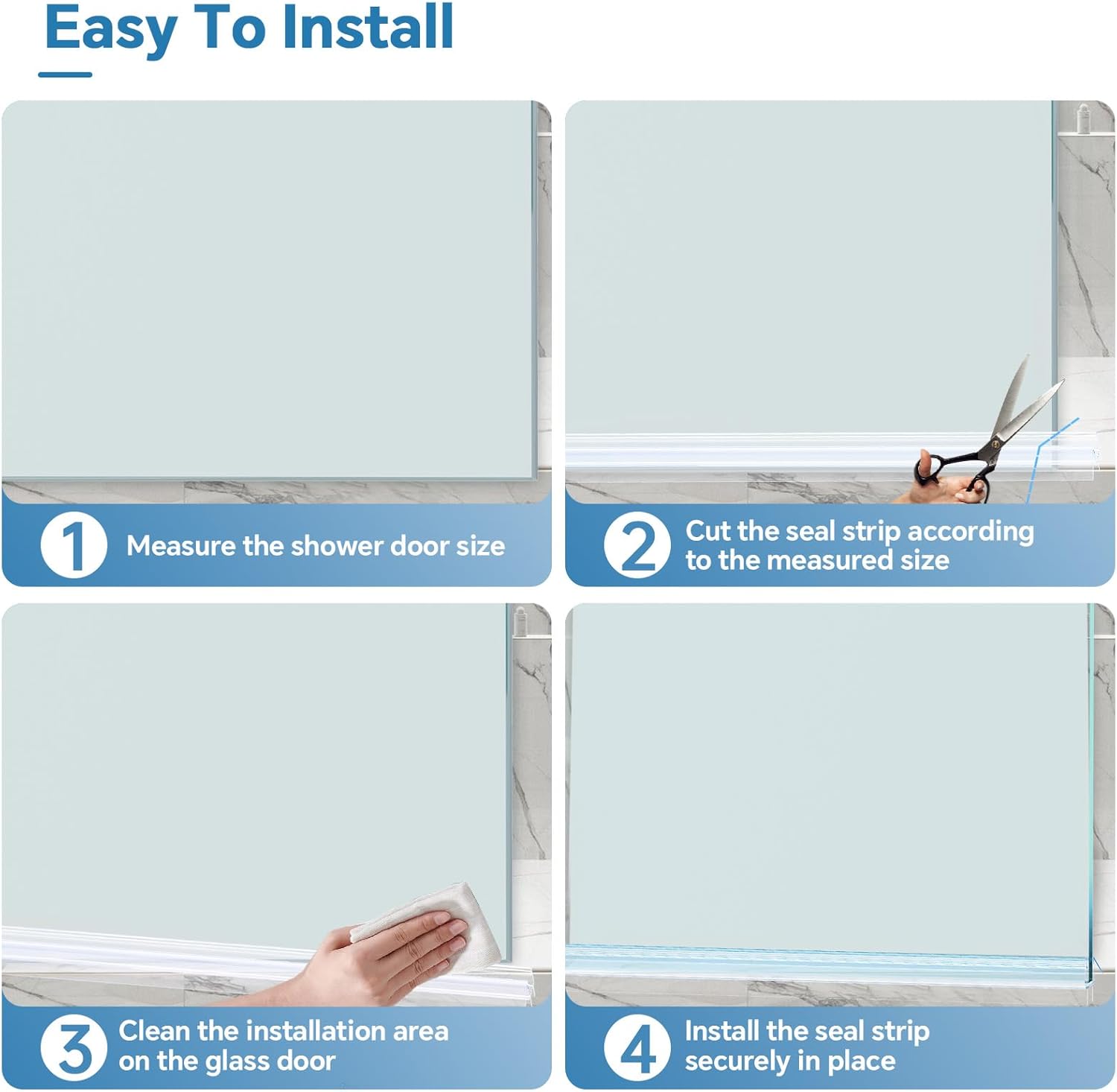 Easy To Install

1 Measure the shower door size

2 Cut the seal strip according to the measured size

3 Clean the installation area on the glass door

4 Install the seal strip securely in place