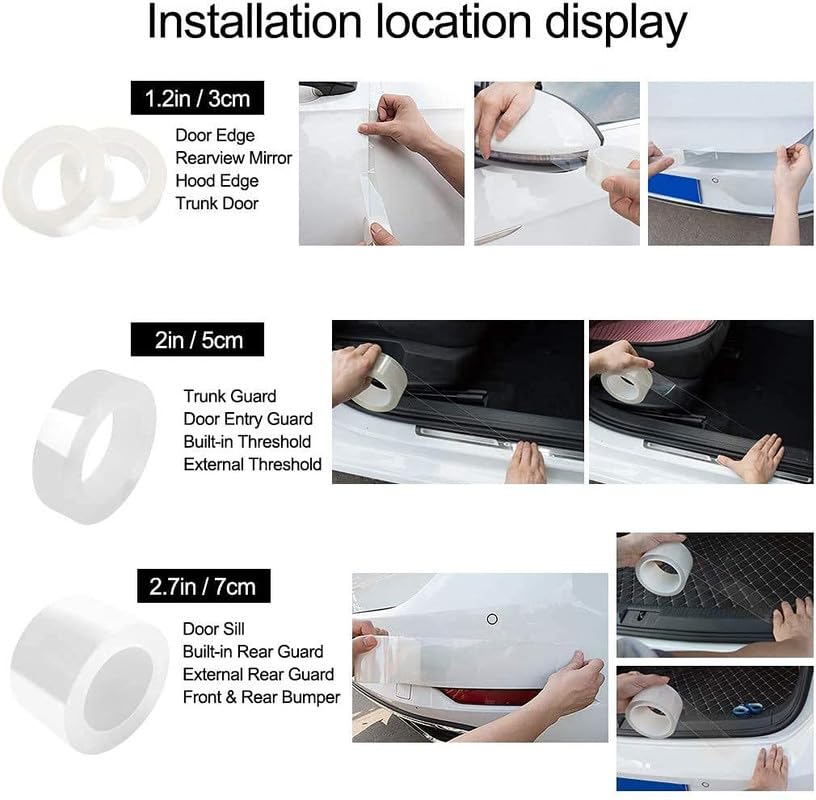 Installation location display

1.2in / 3cm

Door Edge
Rearview Mirror
Hood Edge
Trunk Door

2in / 5cm

Trunk Guard
Door Entry Guard
Built-in Threshold
External Threshold

2.7in / 7cm

Door Sill
Built-in Rear Guard
External Rear Guard
Front & Rear Bumper