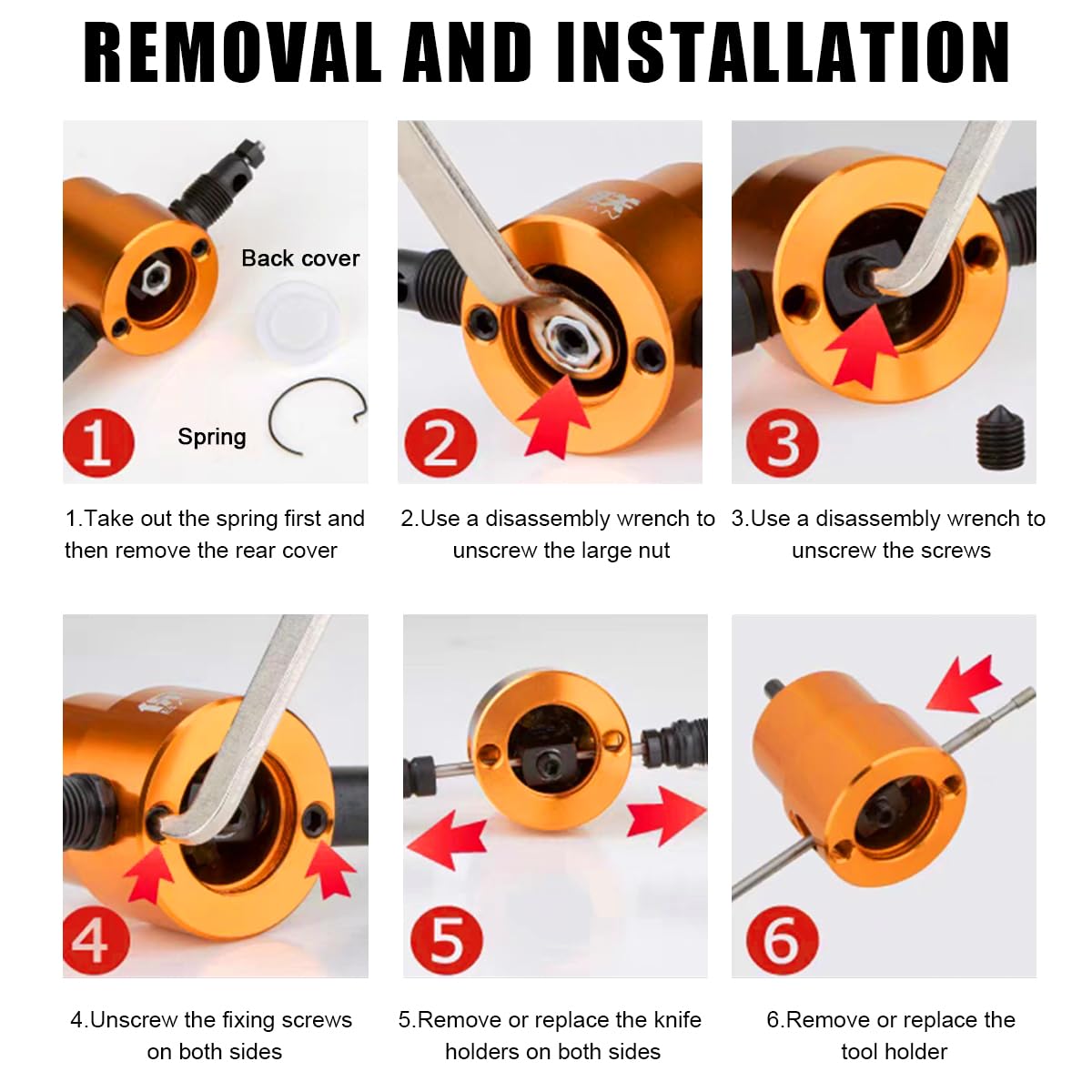 REMOVAL AND INSTALLATION

Back cover

Spring

1

1.Take out the spring first and then remove the rear cover

2

2.Use a disassembly wrench to unscrew the large nut

3

3.Use a disassembly wrench to unscrew the screws

4

4.Unscrew the fixing screws on both sides

5

5.Remove or replace the knife holders on both sides

6

6.Remove or replace the tool holder