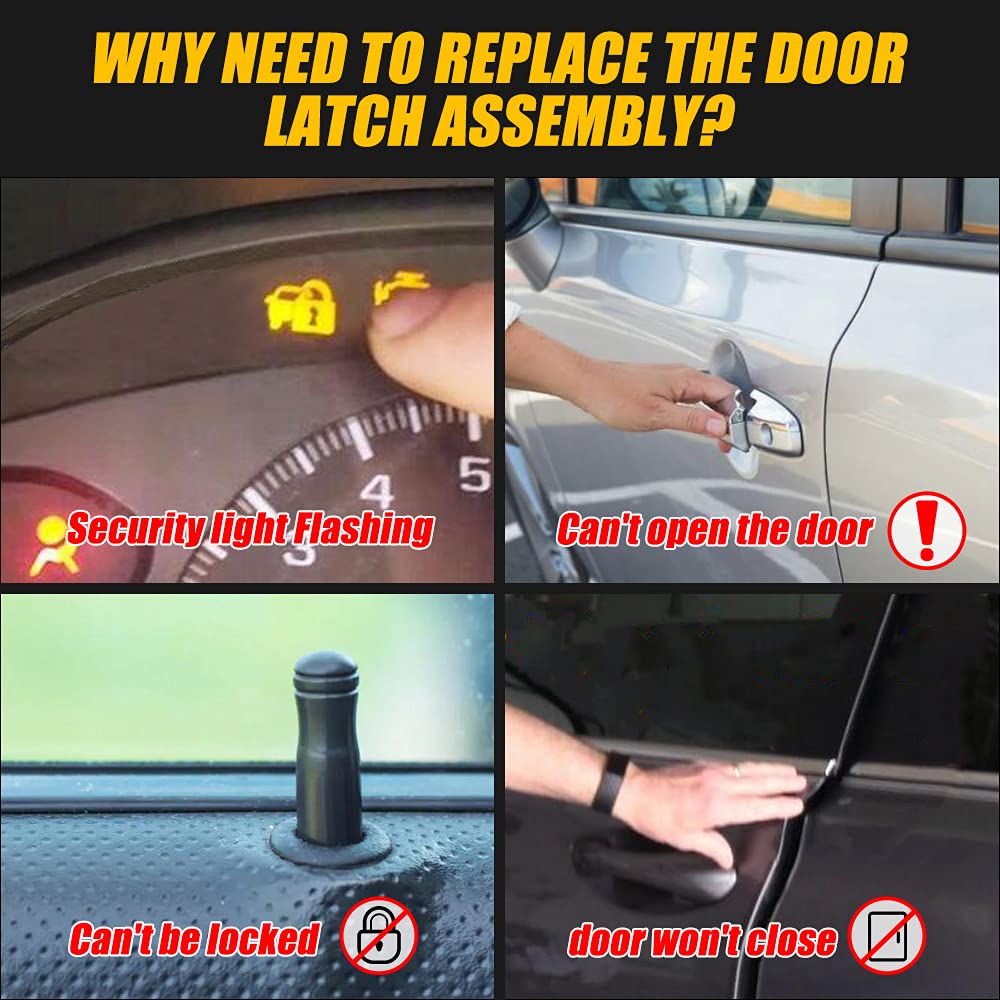 WHY NEED TO REPLACE THE DOOR LATCH ASSEMBLY?

4
5
3
Security light Flashing

Can't open the door

Can't be locked

door won't close