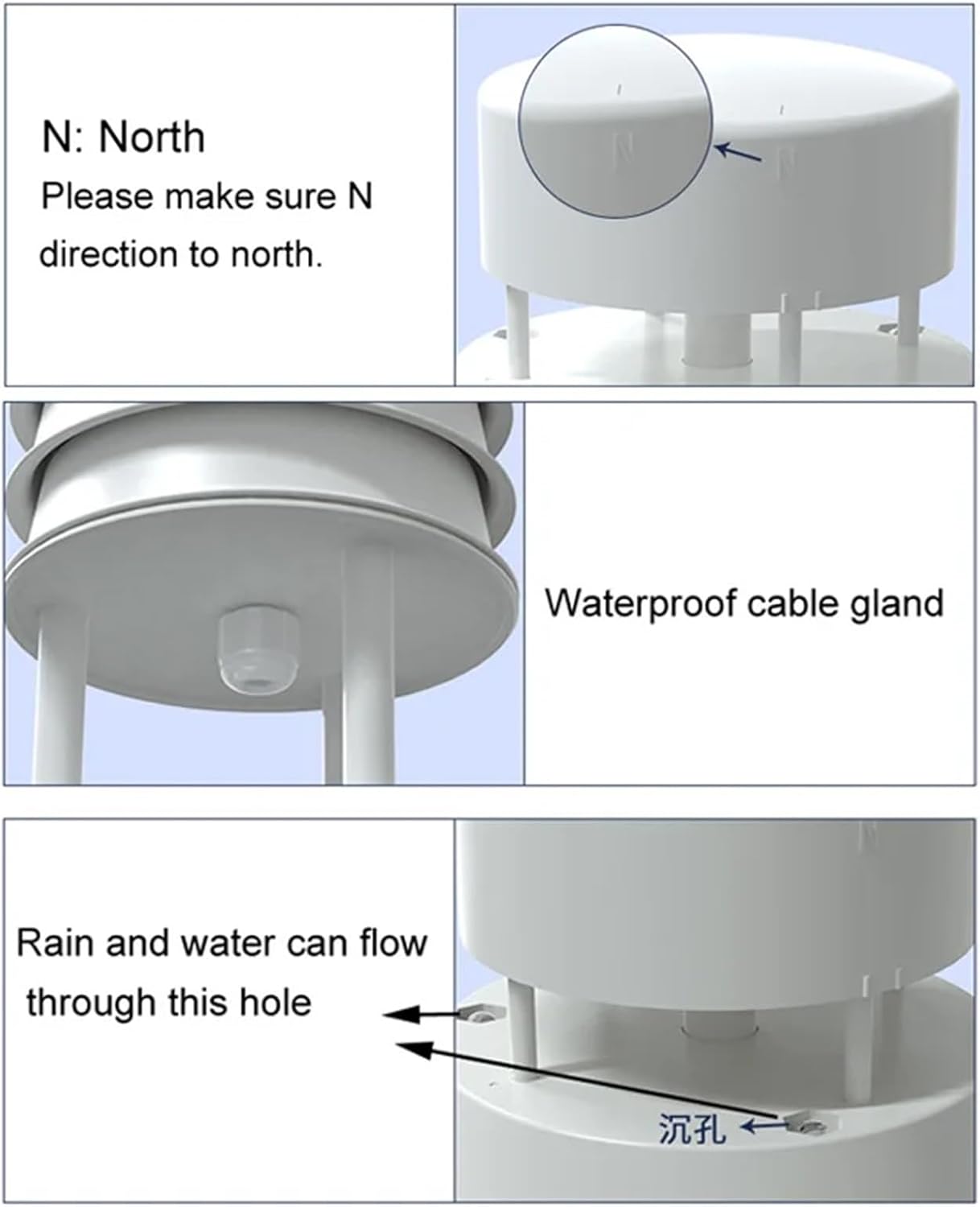 N: North
Please make sure N direction to north.

N

N

Waterproof cable gland

Rain and water can flow through this hole

沉孔