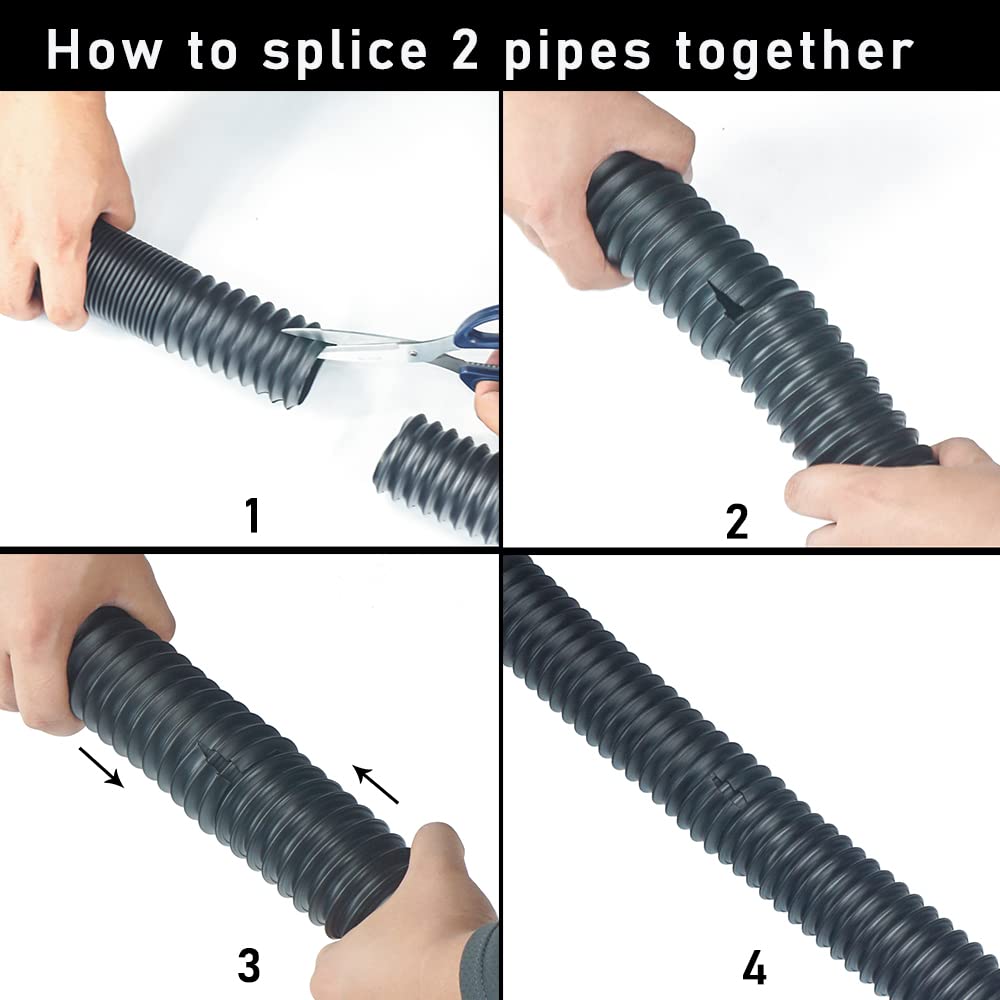 How to splice 2 pipes together

1

2

3

4