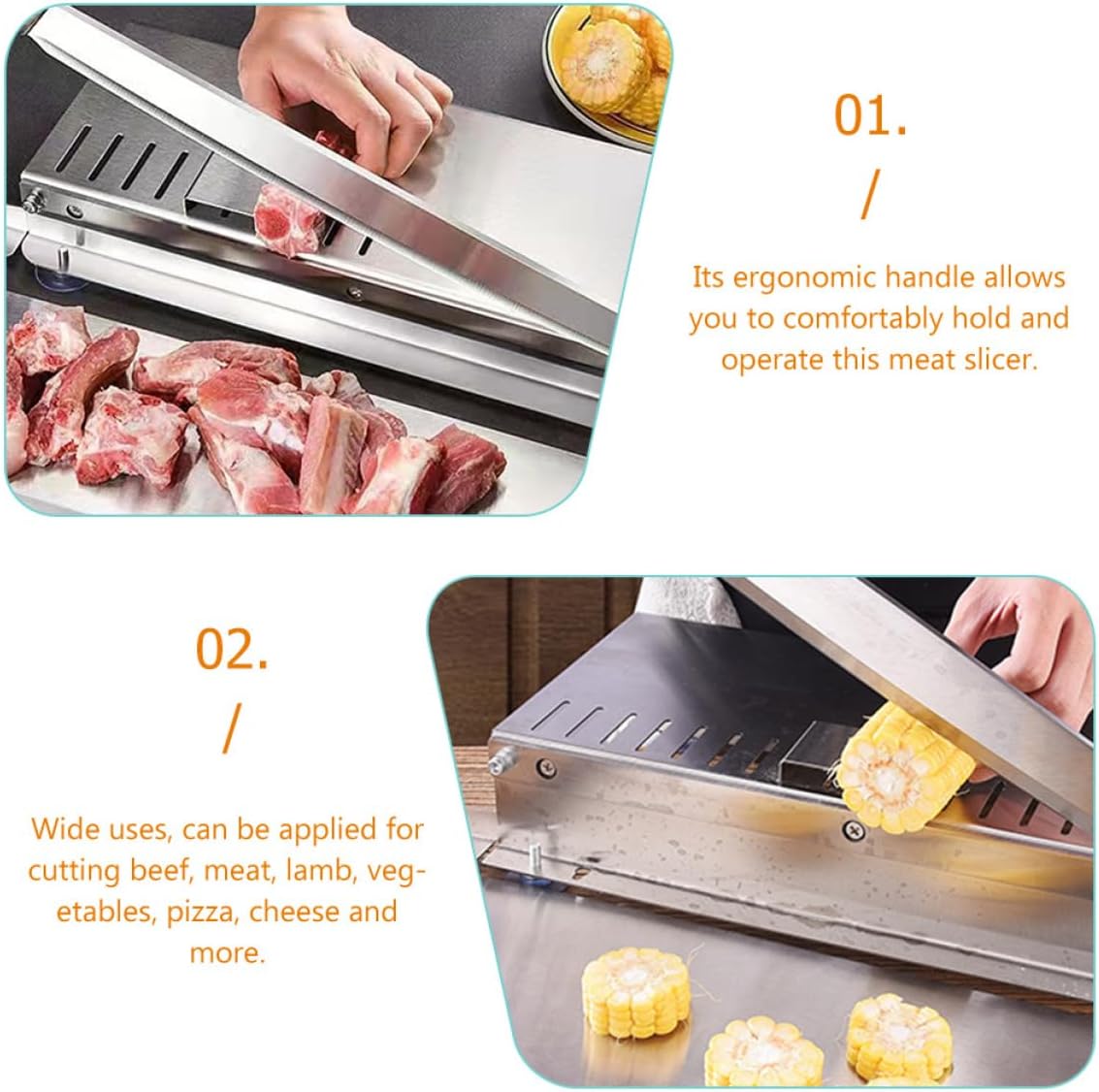 01.

/

Its ergonomic handle allows you to comfortably hold and operate this meat slicer.

02.

/

Wide uses, can be applied for cutting beef, meat, lamb, vegetables, pizza, cheese and more.