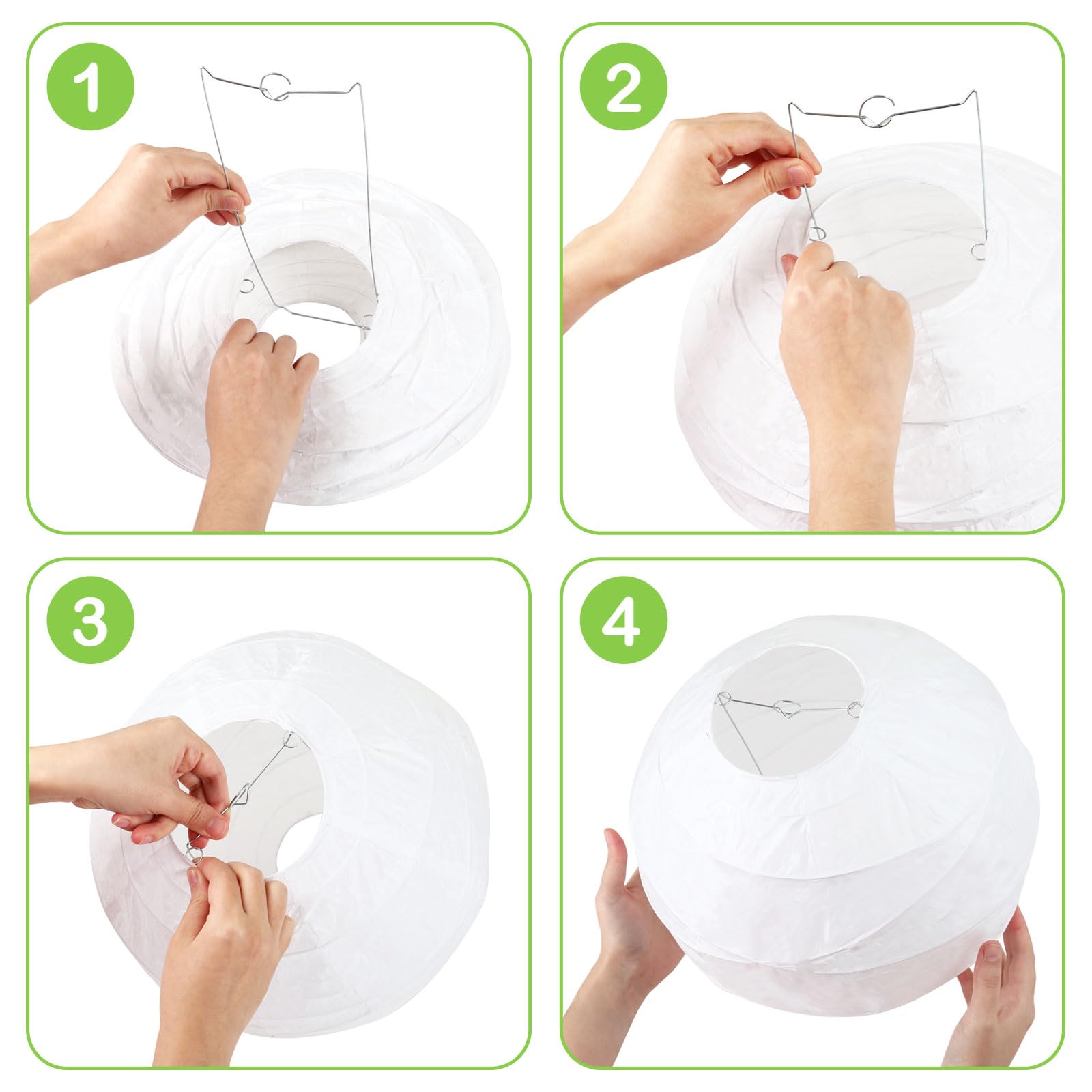 1

2

3

4