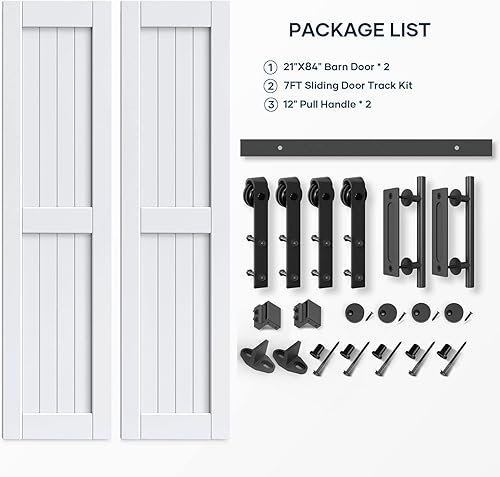 PACKAGE LIST

① 21"X84" Barn Door * 2
② 7FT Sliding Door Track Kit
③ 12" Pull Handle * 2