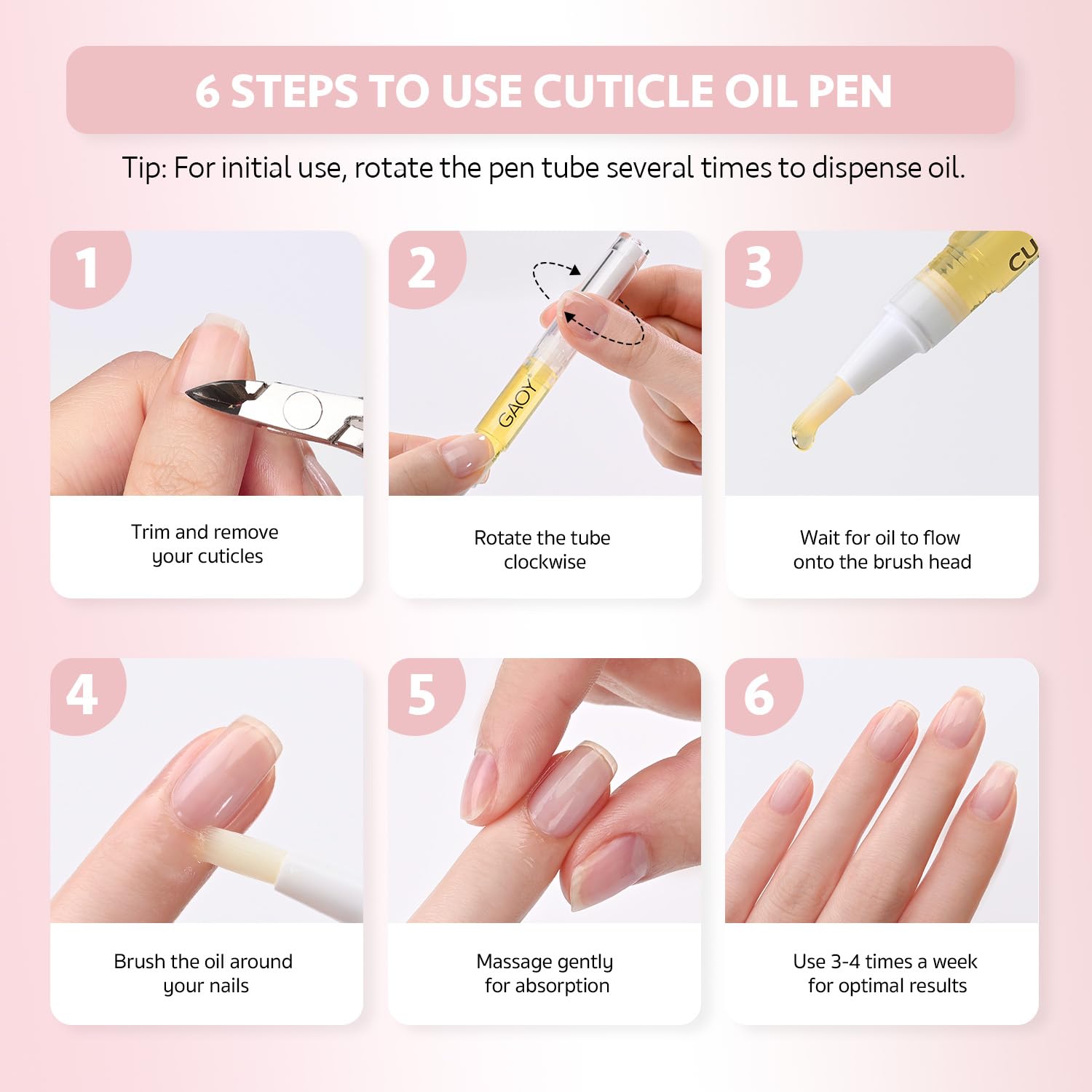 6 STEPS TO USE CUTICLE OIL PEN

Tip: For initial use, rotate the pen tube several times to dispense oil.

1

Trim and remove your cuticles

2

GAOY

Rotate the tube clockwise

3

CU

Wait for oil to flow onto the brush head

4

Brush the oil around your nails

5

Massage gently for absorption

6

Use 3-4 times a week for optimal results