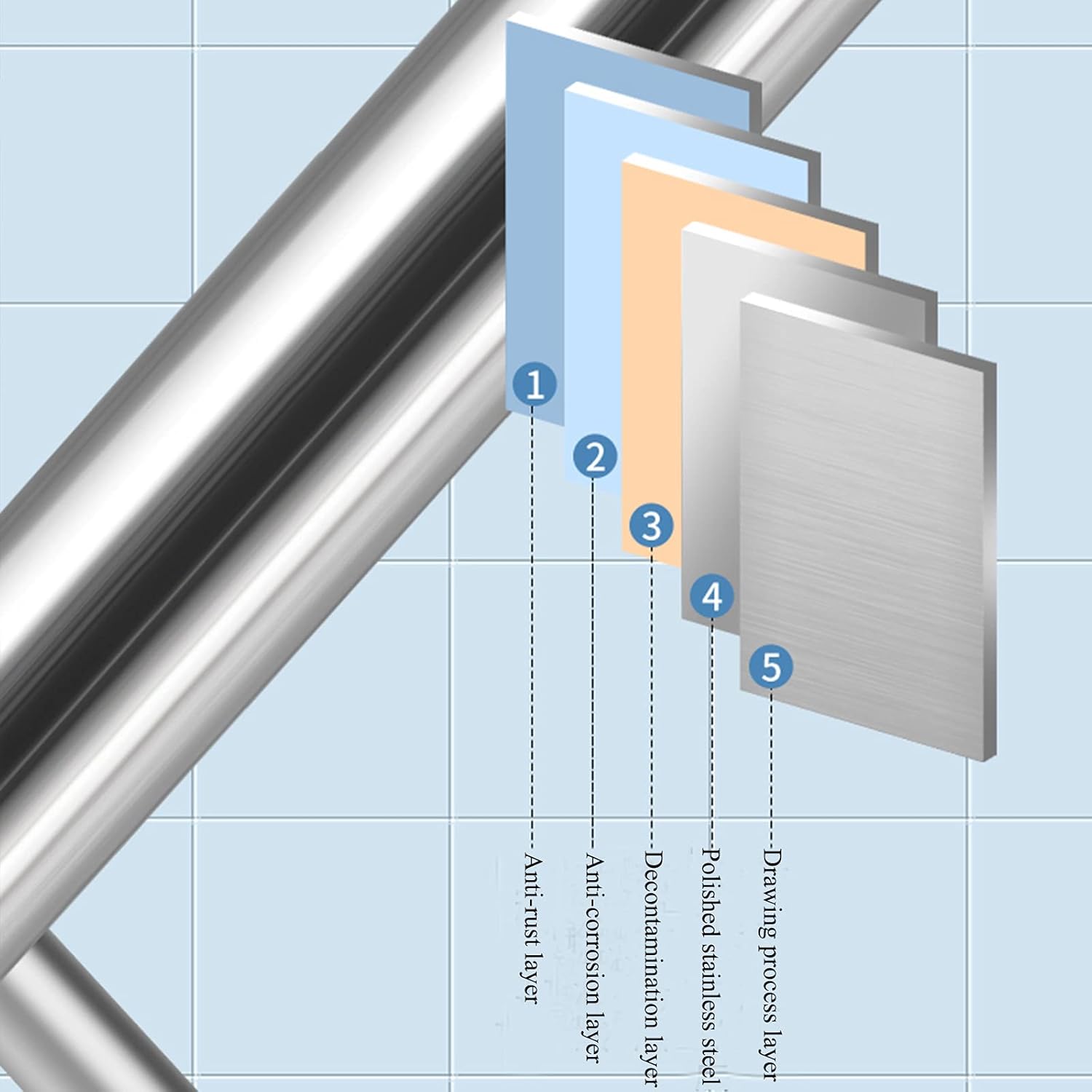 1
2
3
4
5

Anti-rust layer
Anti-corrosion layer
Decontamination layer
Polished stainless steel
Drawing process layer