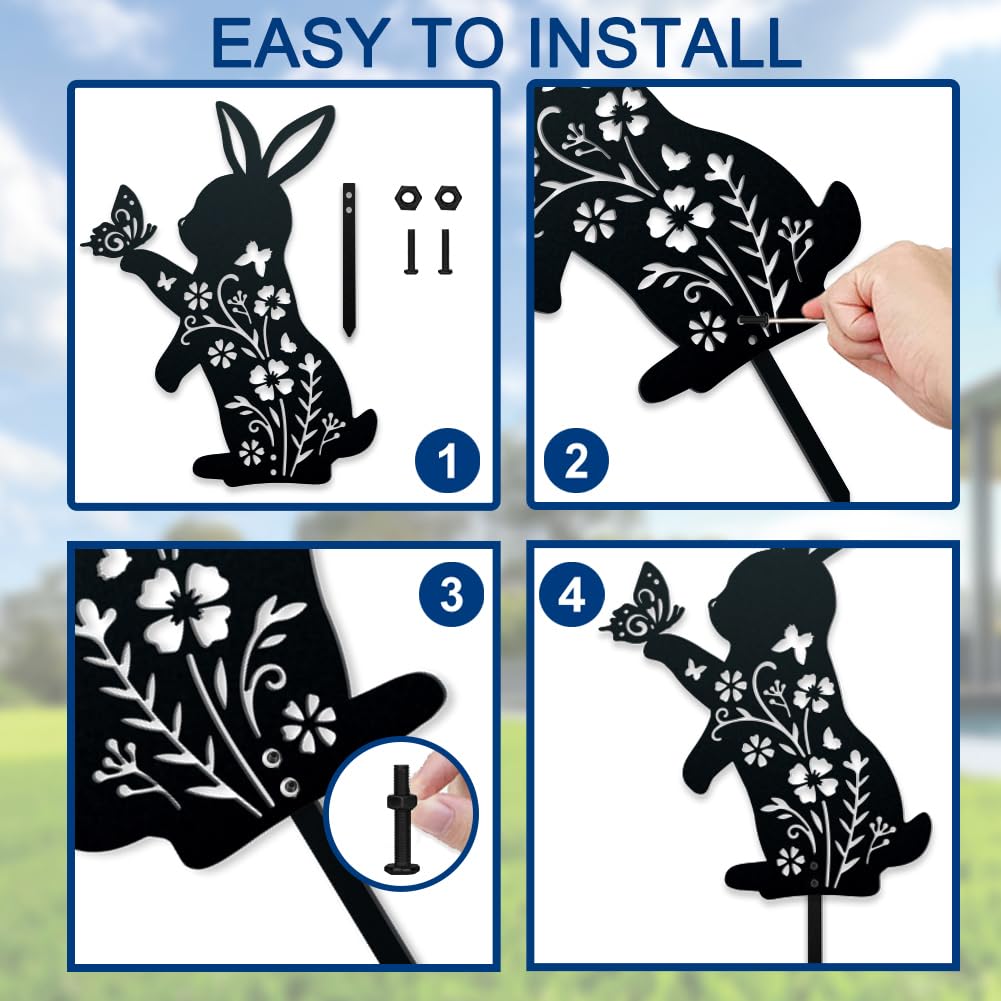 EASY TO INSTALL

1

2

3

4