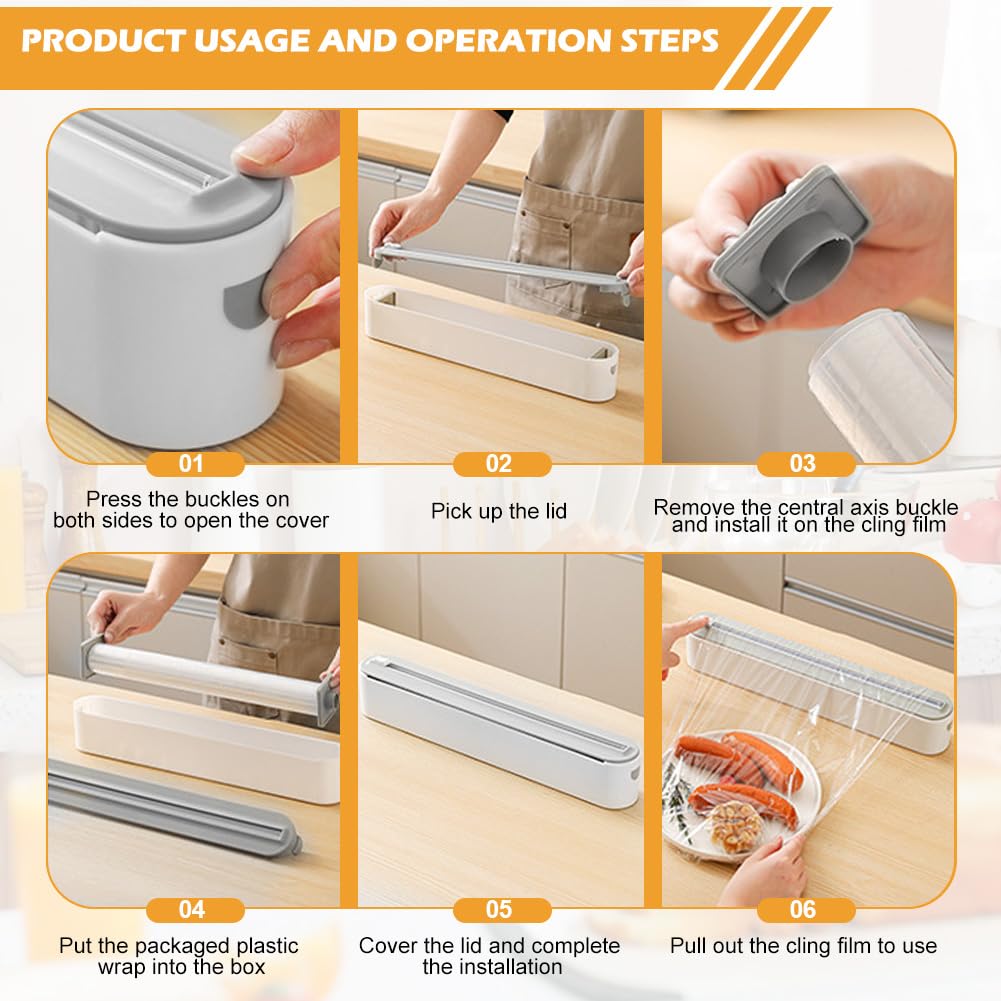 PRODUCT USAGE AND OPERATION STEPS

01
Press the buckles on both sides to open the cover

02
Pick up the lid

03
Remove the central axis buckle and install it on the cling film

04
Put the packaged plastic wrap into the box

05
Cover the lid and complete the installation

06
Pull out the cling film to use