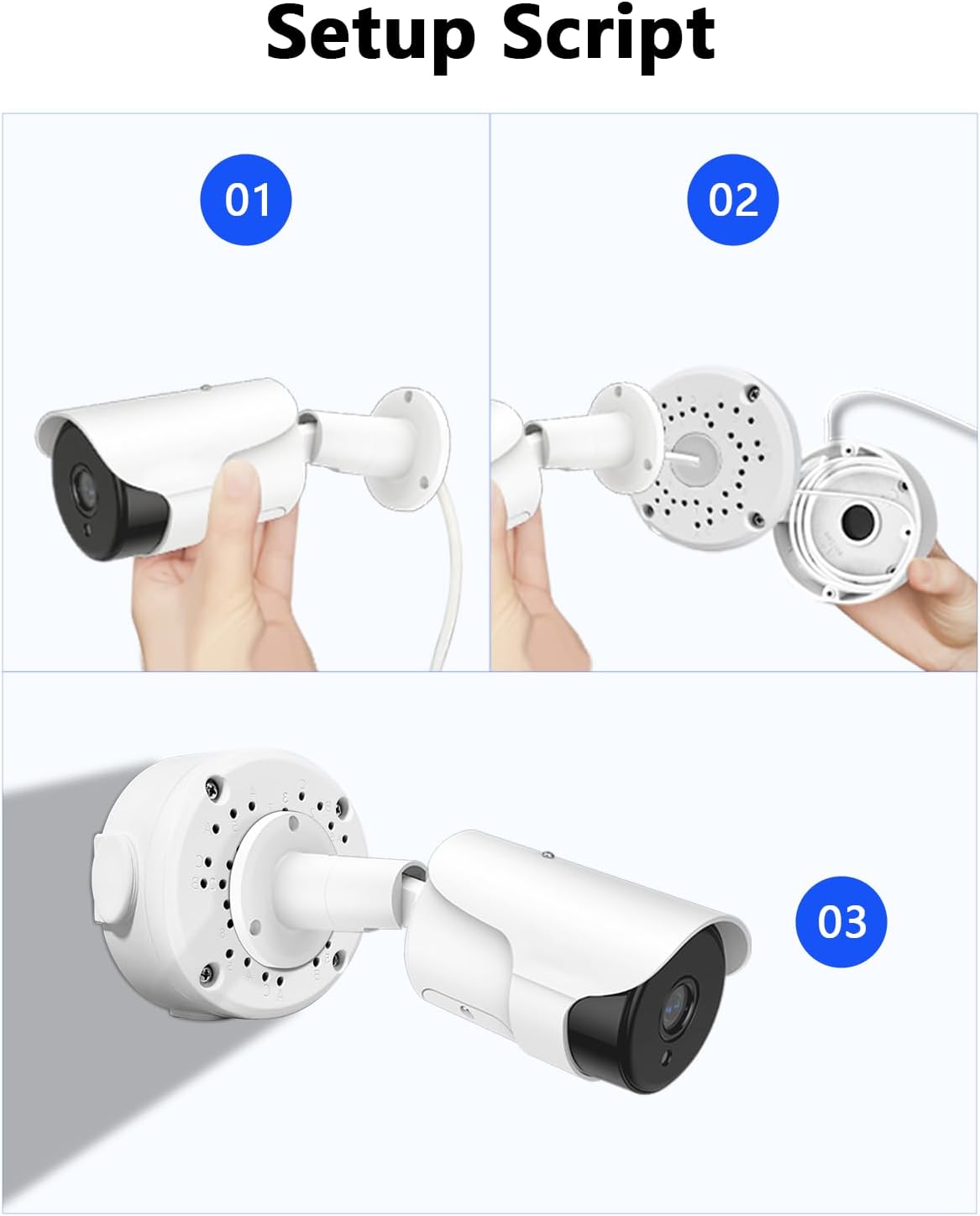 Setup Script

01

02

03