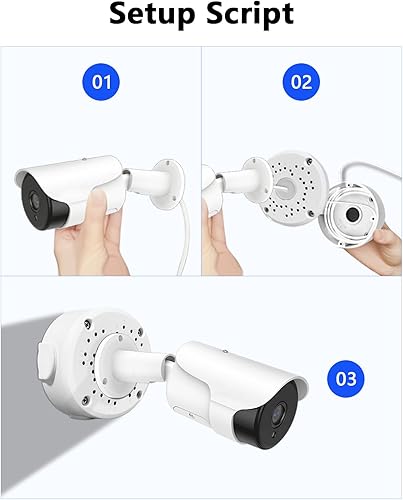 Setup Script

01

02

03