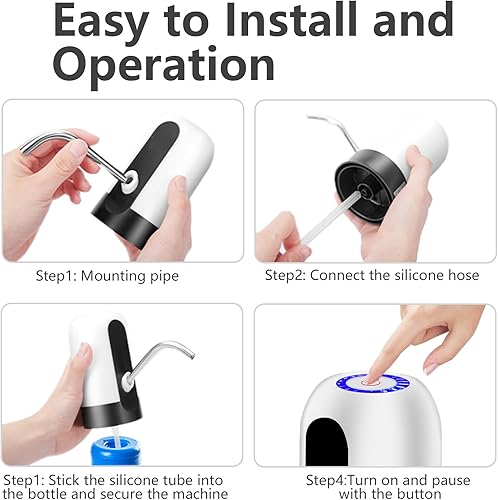 Easy to Install and Operation

Step1: Mounting pipe

Step2: Connect the silicone hose

Step1: Stick the silicone tube into the bottle and secure the machine

Step4:Turn on and pause with the button