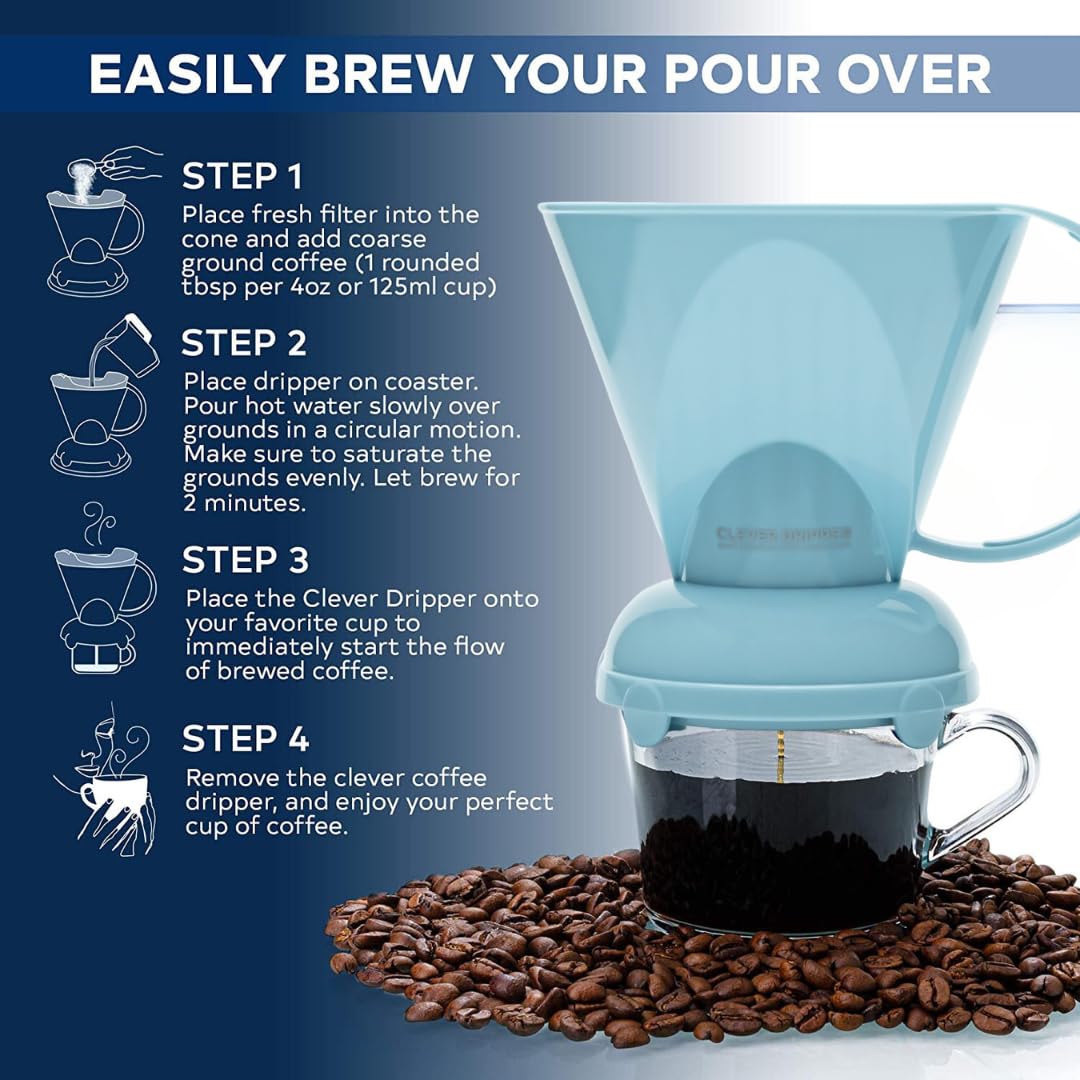 EASILY BREW YOUR POUR OVER

STEP 1
Place fresh filter into the cone and add coarse ground coffee (1 rounded tbsp per 4oz or 125ml cup)

STEP 2
Place dripper on coaster. Pour hot water slowly over grounds in a circular motion. Make sure to saturate the grounds evenly. Let brew for 2 minutes.

STEP 3
Place the Clever Dripper onto your favorite cup to immediately start the flow of brewed coffee.

STEP 4
Remove the clever coffee dripper, and enjoy your perfect cup of coffee.

CLEVER DRIPPER