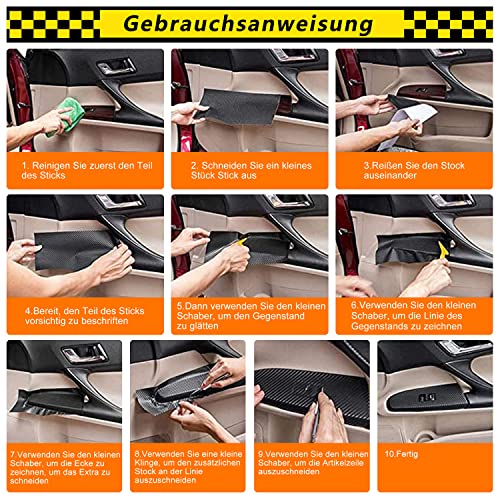 Gebrauchsanweisung

1. Reinigen Sie zuerst den Teil des Sticks

2. Schneiden Sie ein kleines Stück Stick aus

3.Reißen Sie den Stock auseinander

4.Bereit, den Teil des Sticks vorsichtig zu beschriften

5.Dann verwenden Sie den kleinen Schaber, um den Gegenstand zu glätten

6.Verwenden Sie den kleinen Schaber, um die Linie des Gegenstands zu zeichnen

7.Verwenden Sie den kleinen Schaber, um die Ecke zu zeichnen, um das Extra zu schneiden

8.Verwenden Sie eine kleine Klinge, um den zusätzlichen Stock an der Linie auszuschneiden

9.Verwenden Sie den kleinen Schaber, um die Artikelzeile auszuschneiden

10.Fertig