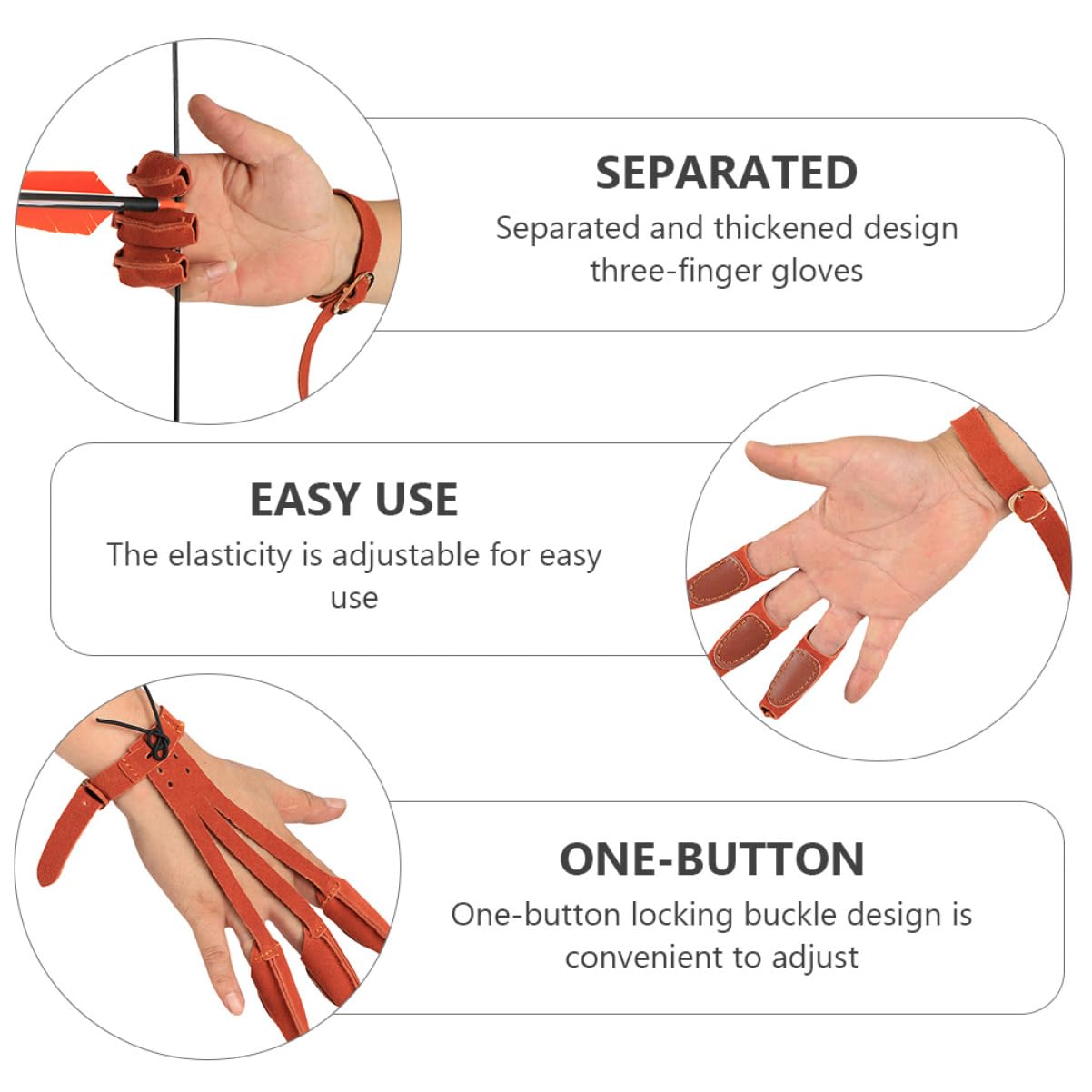 SEPARATED
Separated and thickened design three-finger gloves

EASY USE
The elasticity is adjustable for easy use

ONE-BUTTON
One-button locking buckle design is convenient to adjust