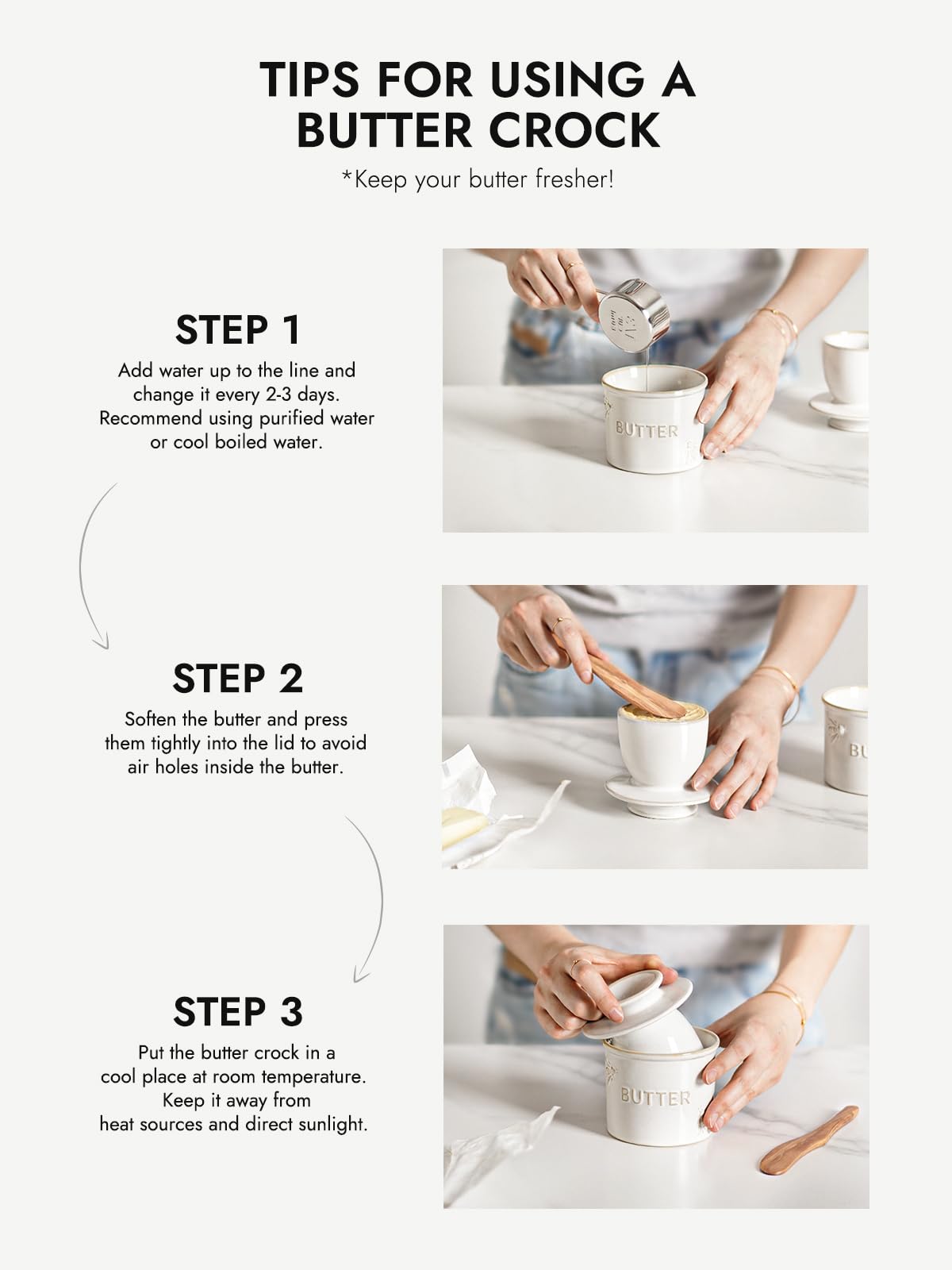 TIPS FOR USING A BUTTER CROCK

*Keep your butter fresher!

STEP 1

Add water up to the line and change it every 2-3 days. Recommend using purified water or cool boiled water.

BUTTER

STEP 2

Soften the butter and press them tightly into the lid to avoid air holes inside the butter.

BU

STEP 3

Put the butter crock in a cool place at room temperature. Keep it away from heat sources and direct sunlight.

BUTTER