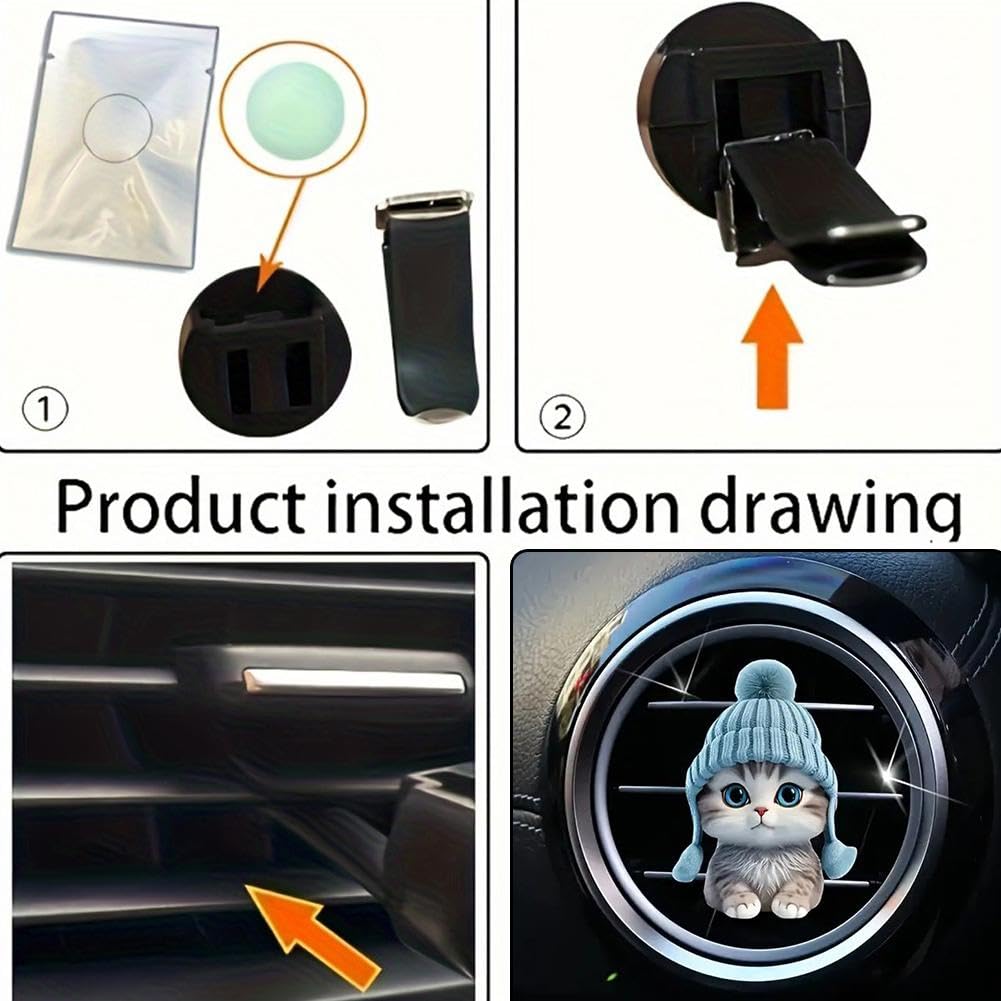 ①

②

Product installation drawing