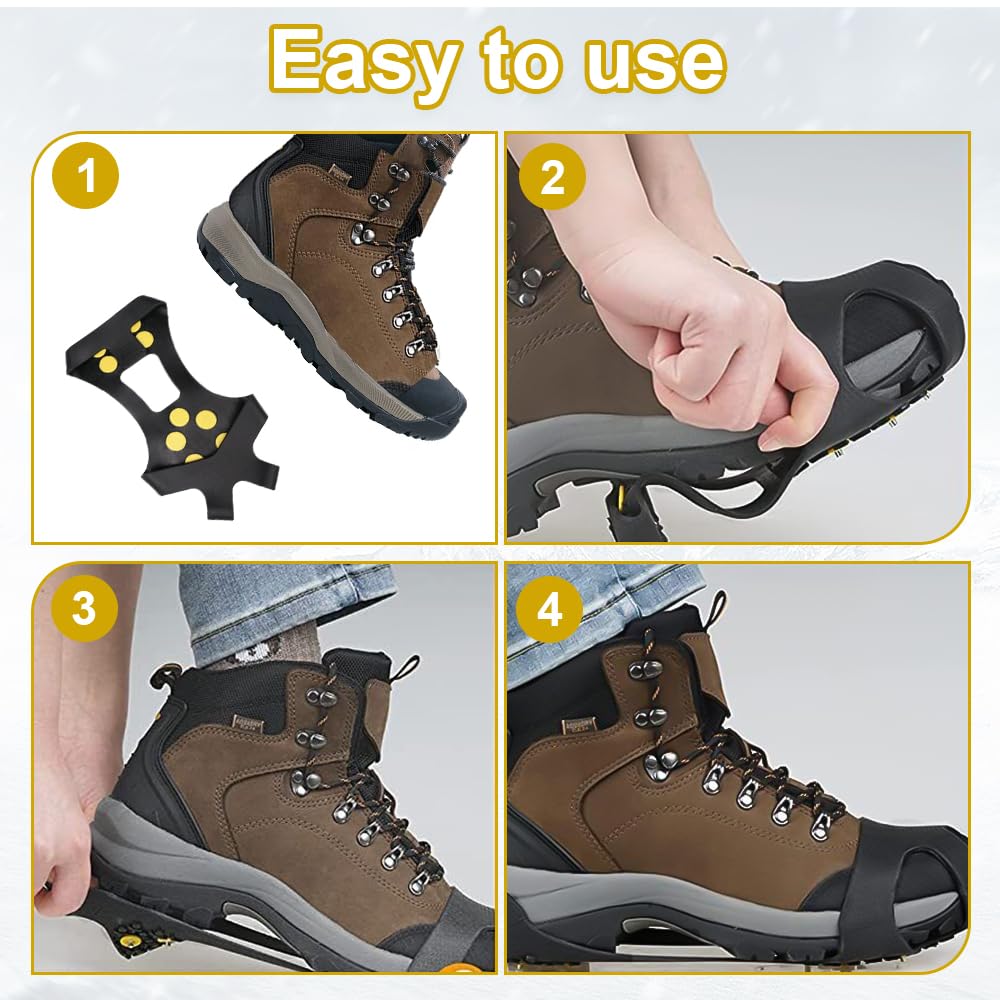 Easy to use

1

2

3

4