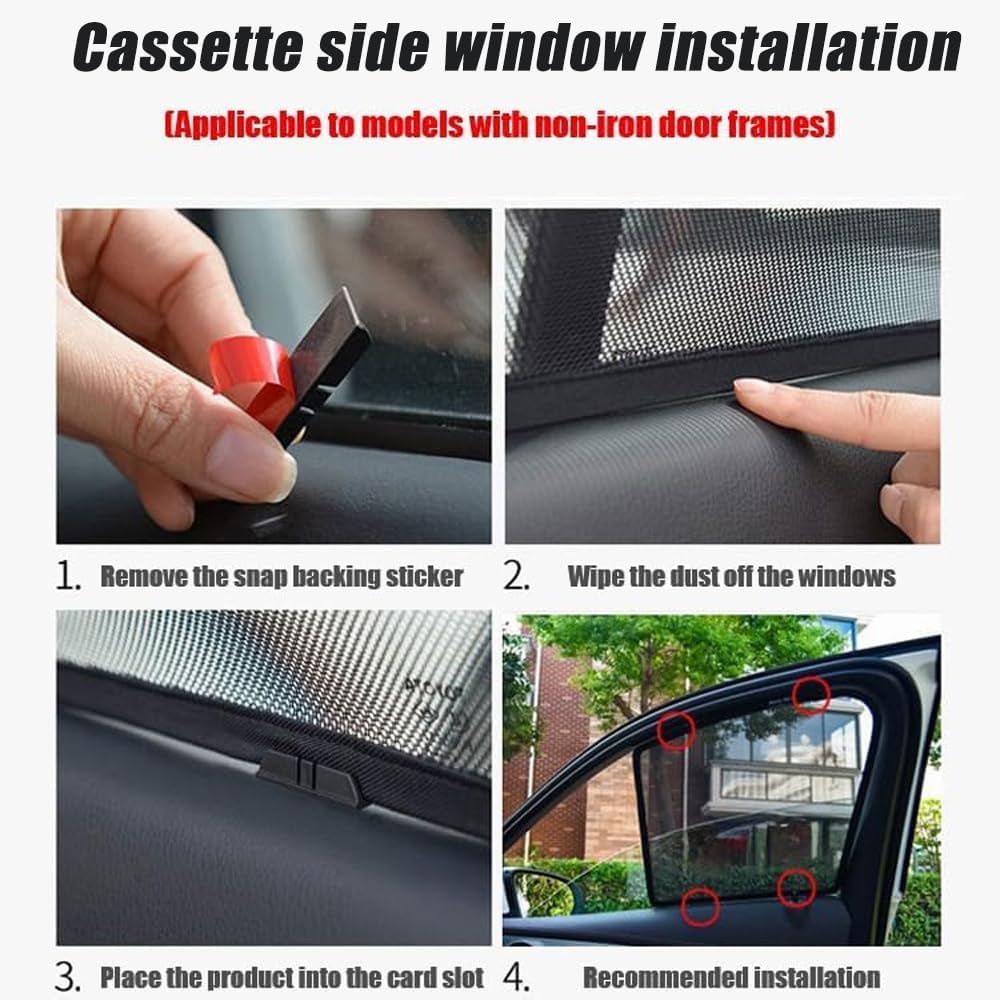 Cassette side window installation

(Applicable to models with non-iron door frames)

1. Remove the snap backing sticker

2. Wipe the dust off the windows

3. Place the product into the card slot

4. Recommended installation