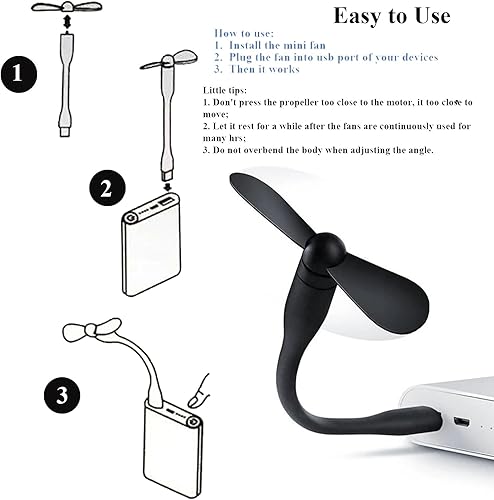 Easy to Use

How to use:
1. Install the mini fan
2. Plug the fan into usb port of your devices
3. Then it works

Little tips:
1. Don't press the propeller too close to the motor, it too close to move;
2. Let it rest for a while after the fans are continuously used for many hrs;
3. Do not overbend the body when adjusting the angle.

1

2

3